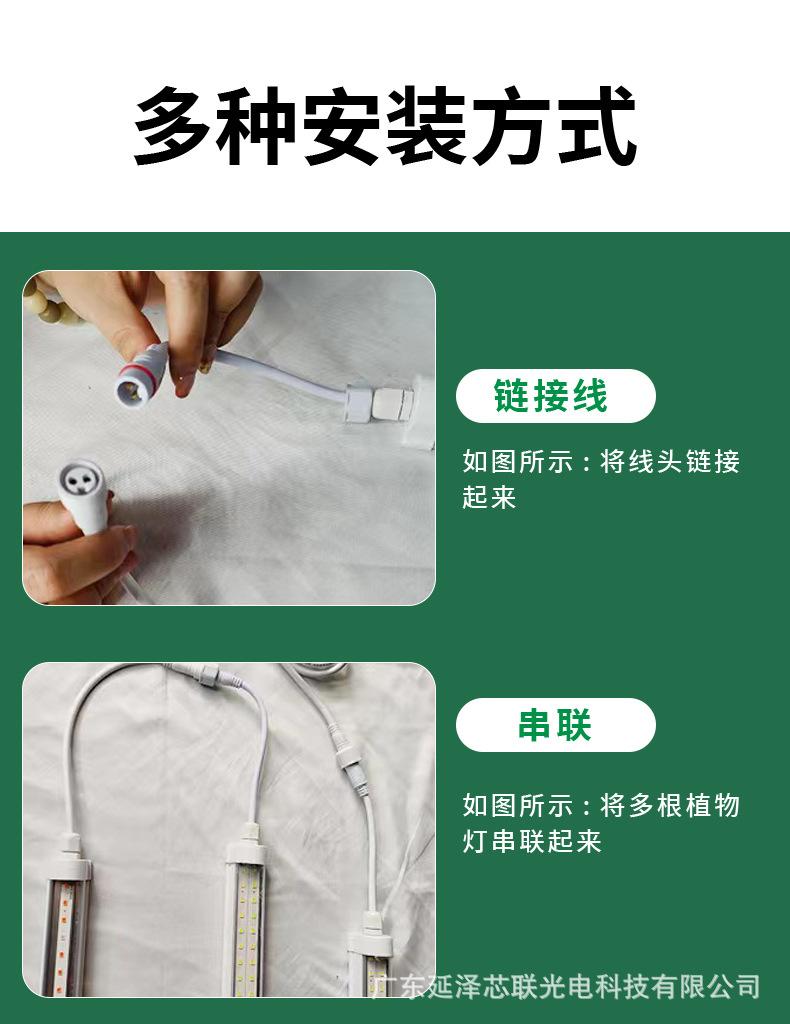 多种安装方式

链接线

如图所示：将线头链接起来

串联

如图所示：将多根植物灯串联起来

广东延泽芯联光电科技有限公司