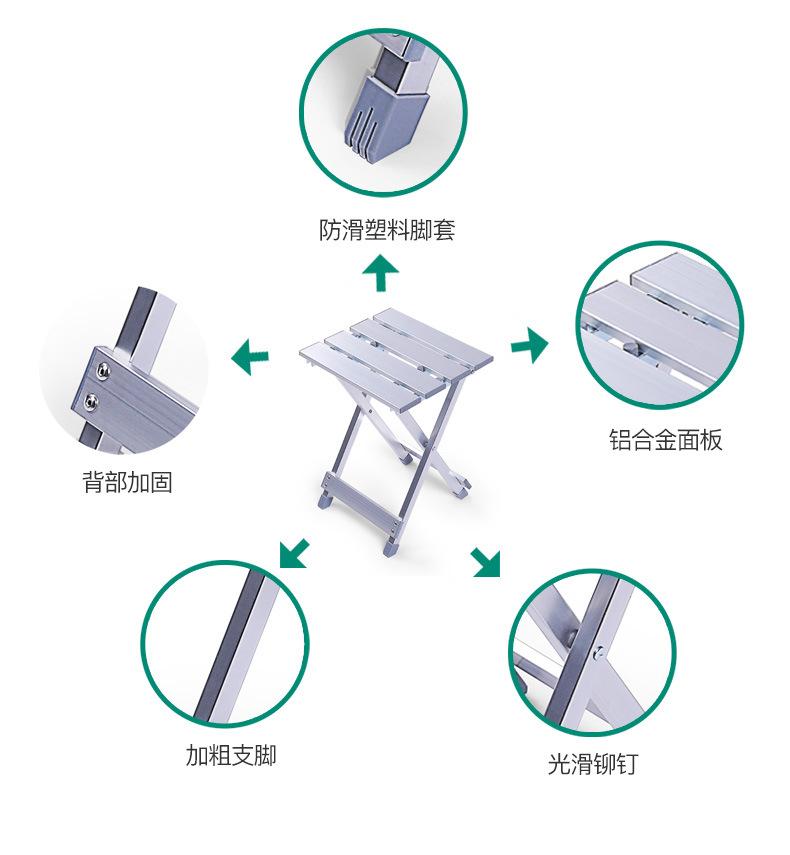 防滑塑料脚套

背部加固

铝合金面板

加粗支脚

光滑铆钉