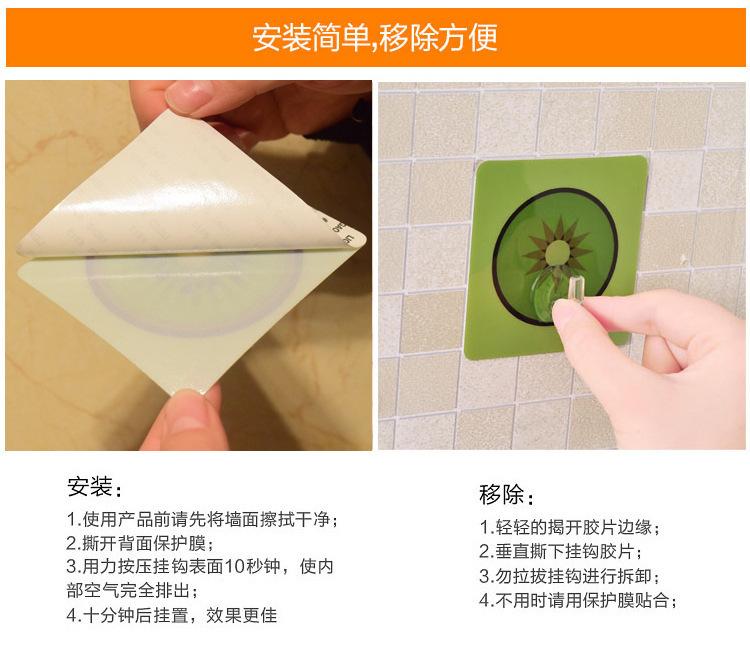 安装简单,移除方便

安装:
1.使用产品前请先将墙面擦拭干净;
2.撕开背面保护膜;
3.用力按压挂钩表面10秒钟，使内部空气完全排出;
4.十分钟后挂置，效果更佳

移除:
1.轻轻的揭开胶片边缘;
2.垂直撕下挂钩胶片;
3.勿拉拔挂钩进行拆卸;
4.不用时请用保护膜贴合;