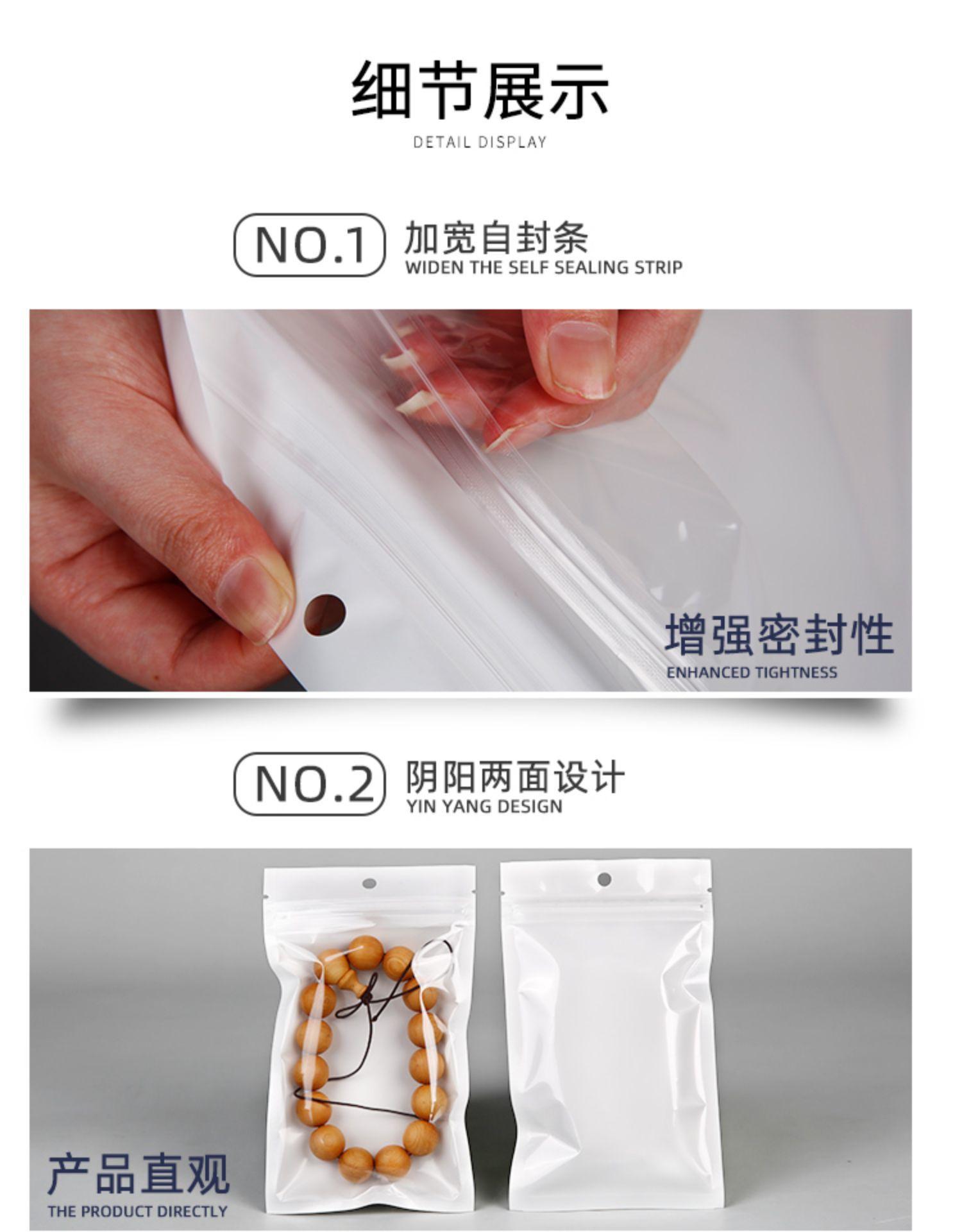 细节展示

DETAIL DISPLAY

NO.1 加宽自封条
WIDEN THE SELF SEALING STRIP

增强密封性
ENHANCED TIGHTNESS

NO.2 阴阳两面设计
YIN YANG DESIGN

产品直观
THE PRODUCT DIRECTLY