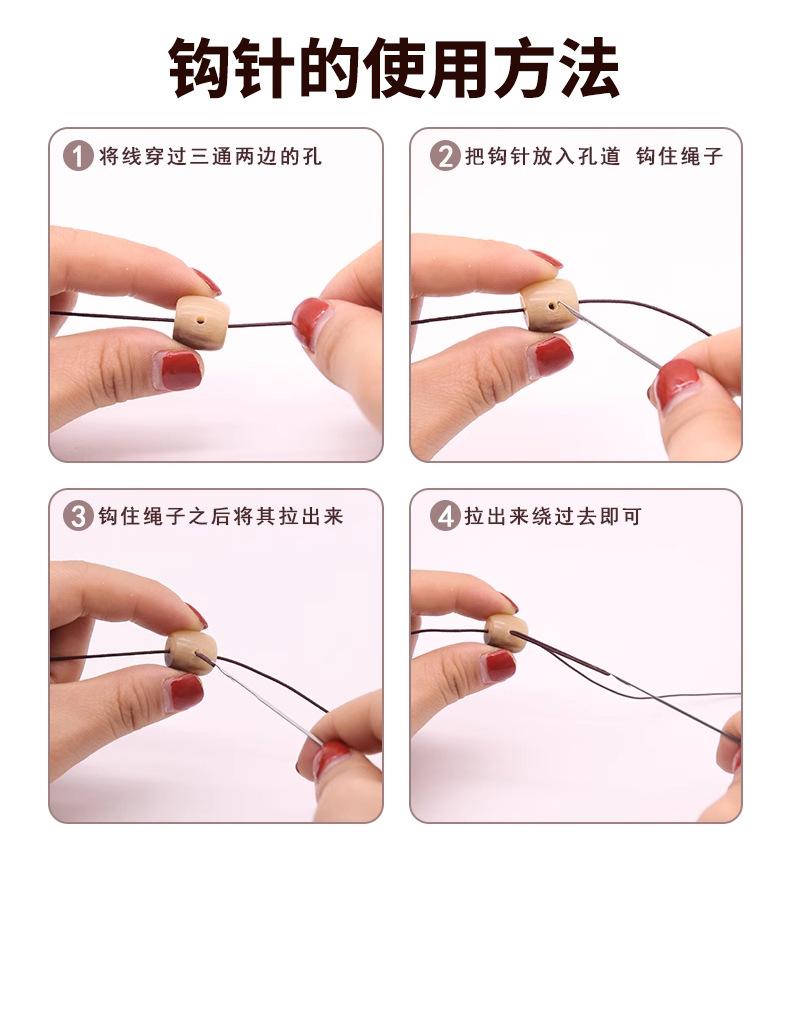 钩针的使用方法

1 将线穿过三通两边的孔

2 把钩针放入孔道 钩住绳子

3 钩住绳子之后将其拉出来

4 拉出来绕过去即可