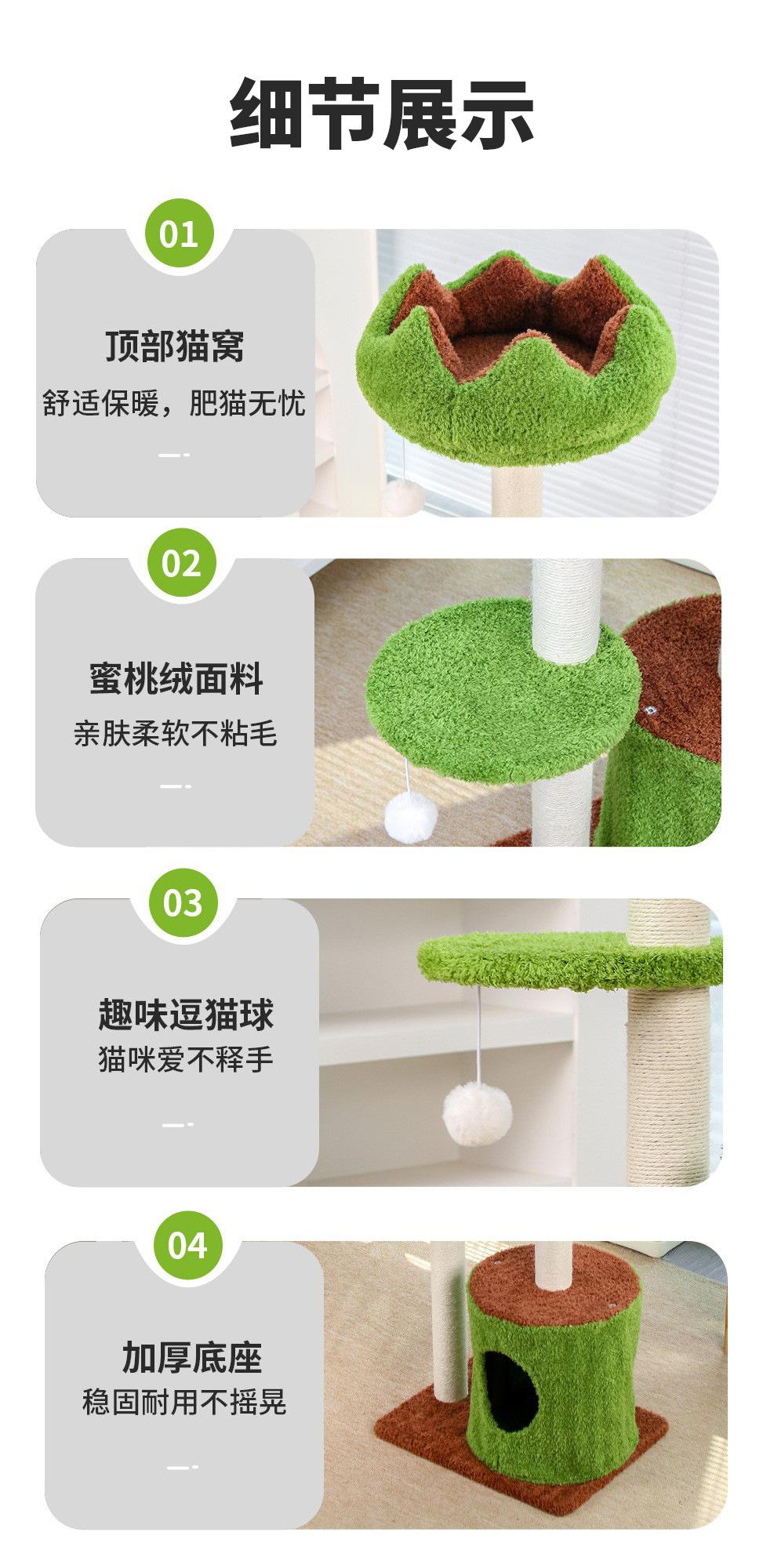 细节展示

01

顶部猫窝

舒适保暖，肥猫无忧

02

蜜桃绒面料

亲肤柔软不粘毛

03

趣味逗猫球

猫咪爱不释手

04

加厚底座

稳固耐用不摇晃