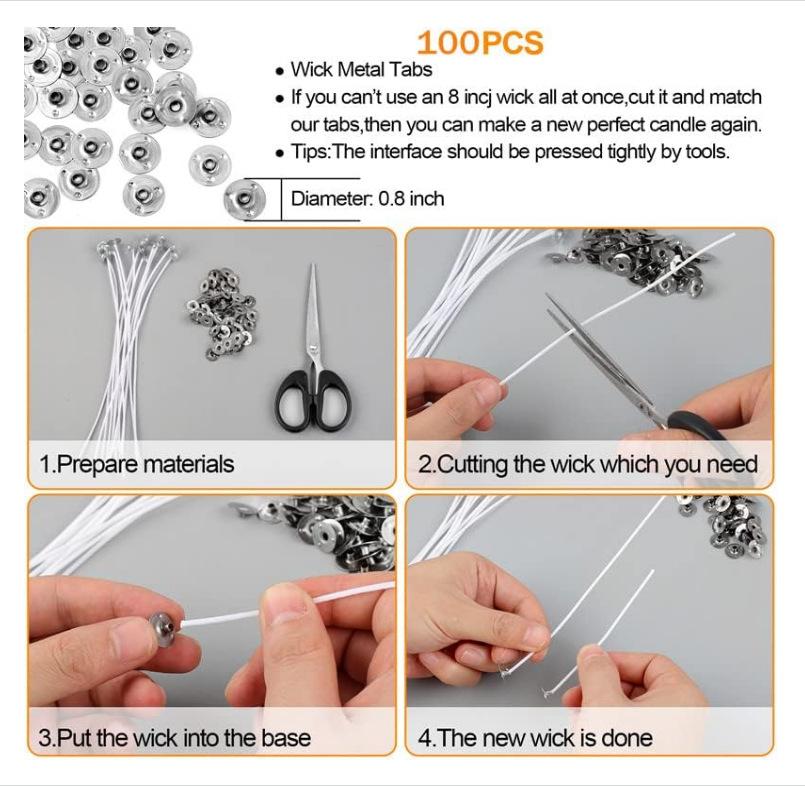 100PCS

• Wick Metal Tabs
• If you can't use an 8 incj wick all at once,cut it and match our tabs,then you can make a new perfect candle again.
• Tips:The interface should be pressed tightly by tools.

Diameter: 0.8 inch

1.Prepare materials

2.Cutting the wick which you need

3.Put the wick into the base

4.The new wick is done