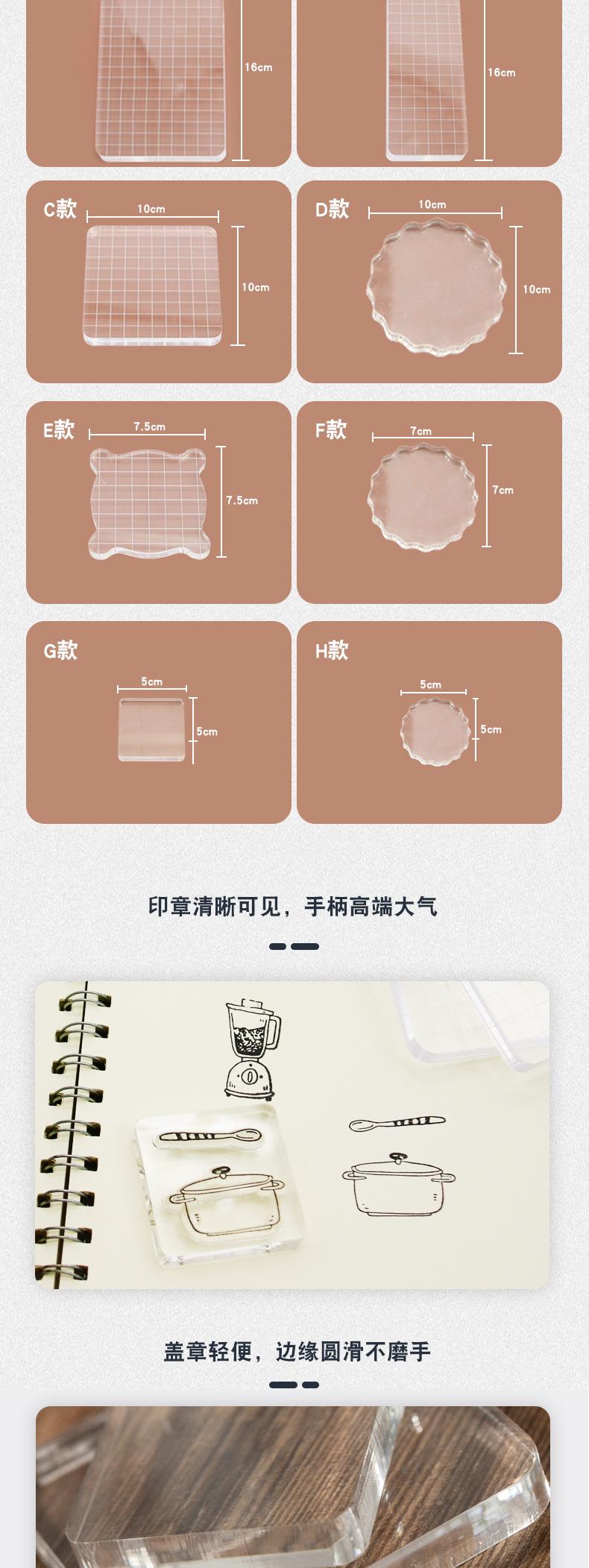 16cm

16cm

C款 10cm 10cm

D款 10cm 10cm

E款 7.5cm 7.5cm

F款 7cm 7cm

G款 5cm 5cm

H款 5cm 5cm

印章清晰可见，手柄高端大气

盖章轻便，边缘圆滑不磨手