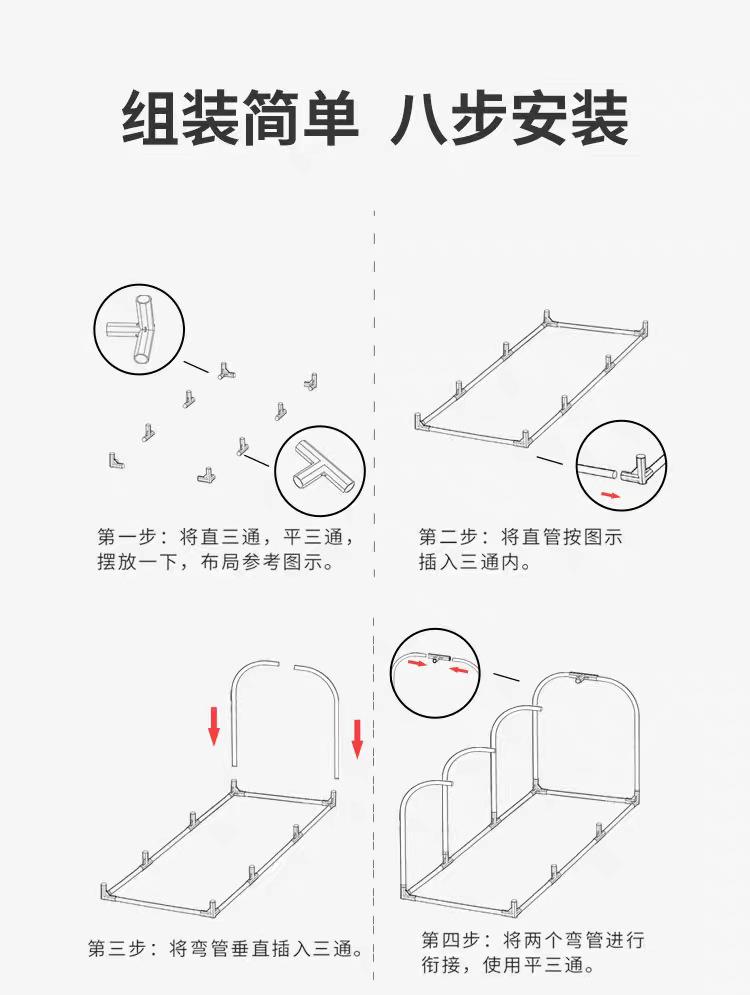 组装简单 八步安装

第一步：将直三通，平三通，摆放一下，布局参考图示。

第二步：将直管按图示插入三通内。

第三步：将弯管垂直插入三通。

第四步：将两个弯管进行衔接，使用平三通。