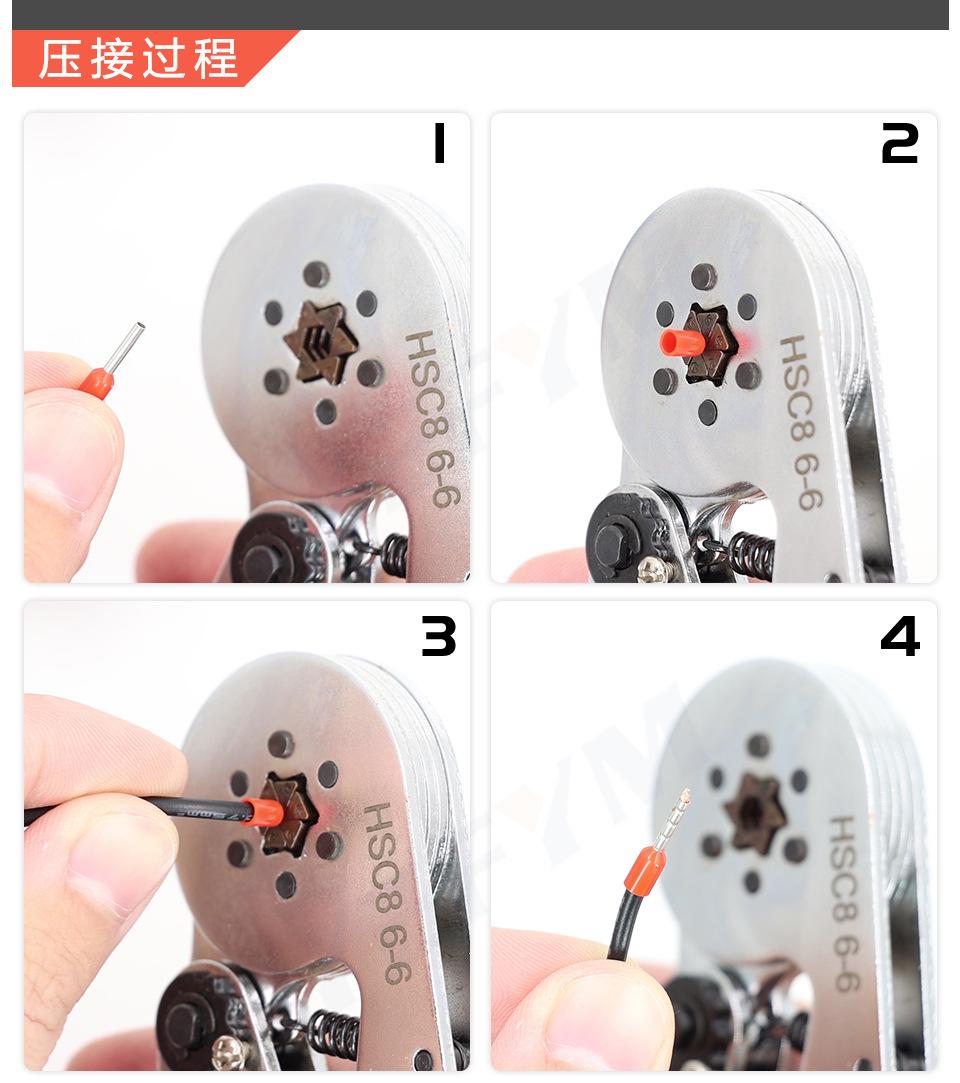 压接过程

1

HSC8 6-6

2

HSC8 6-6

3

HSC8 6-6

4

HSC8 6-6