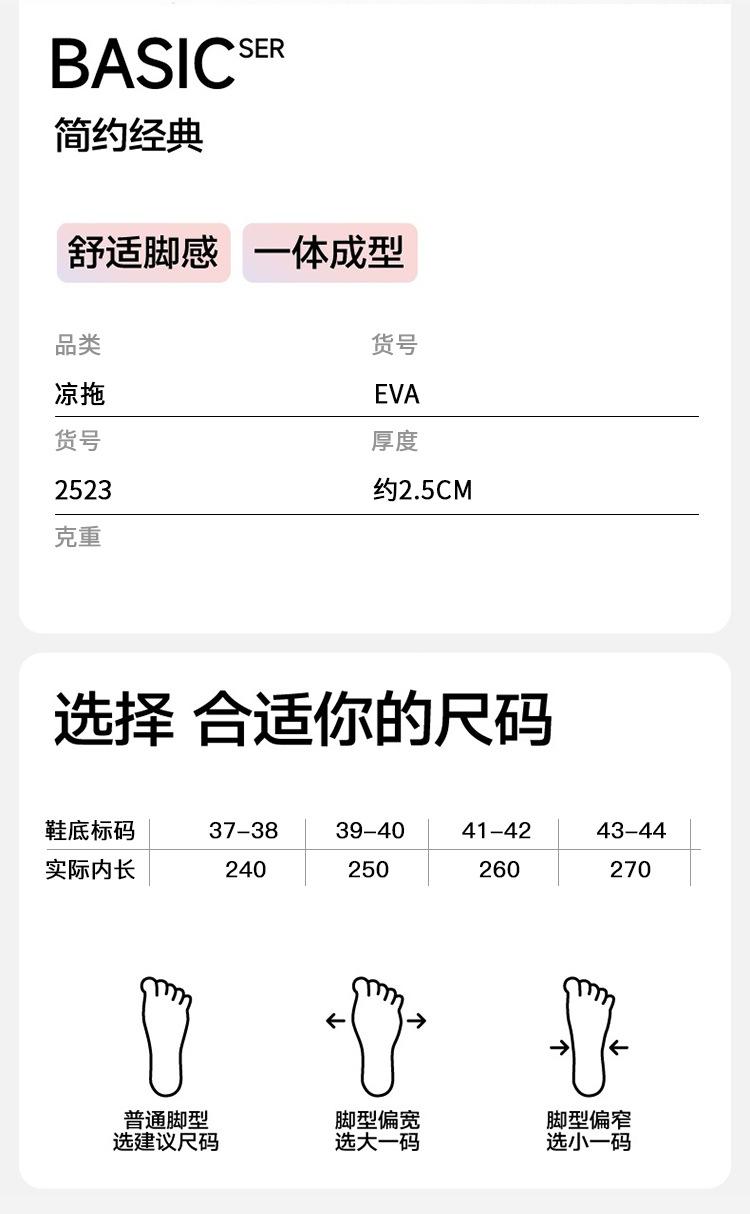 BASIC SER

简约经典

舒适脚感 一体成型

品类
凉拖

货号
EVA

货号
2523

厚度
约2.5CM

克重

选择 合适你的尺码

| 鞋底标码 | 37-38 | 39-40 | 41-42 | 43-44 |
|---|---|---|---|---|
| 实际内长 | 240 | 250 | 260 | 270 |

普通脚型
选建议尺码

脚型偏宽
选大一码

脚型偏窄
选小一码