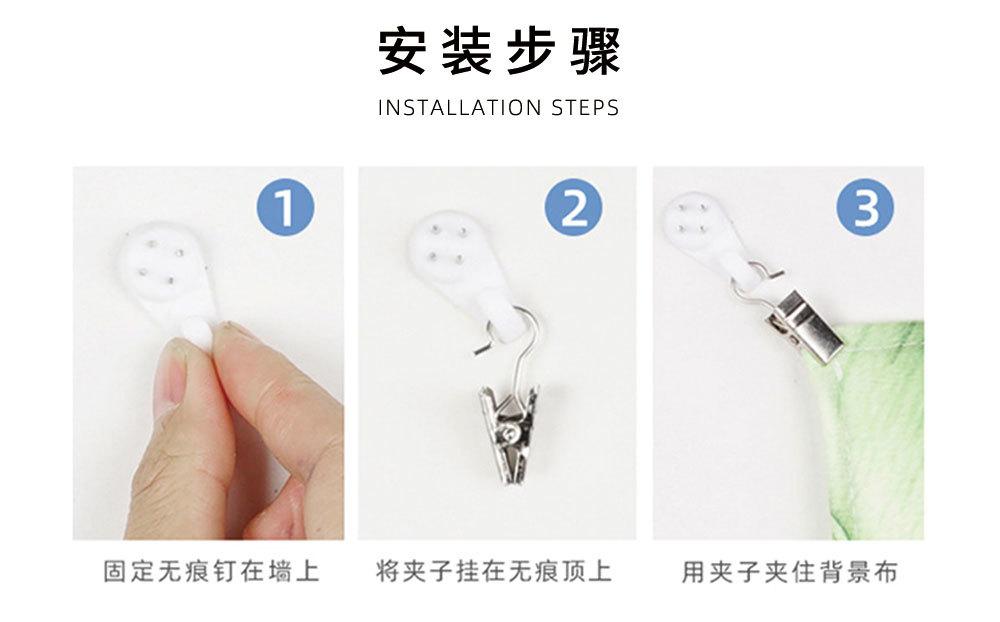 安装步骤

INSTALLATION STEPS

1

2

3

固定无痕钉在墙上

将夹子挂在无痕顶上

用夹子夹住背景布