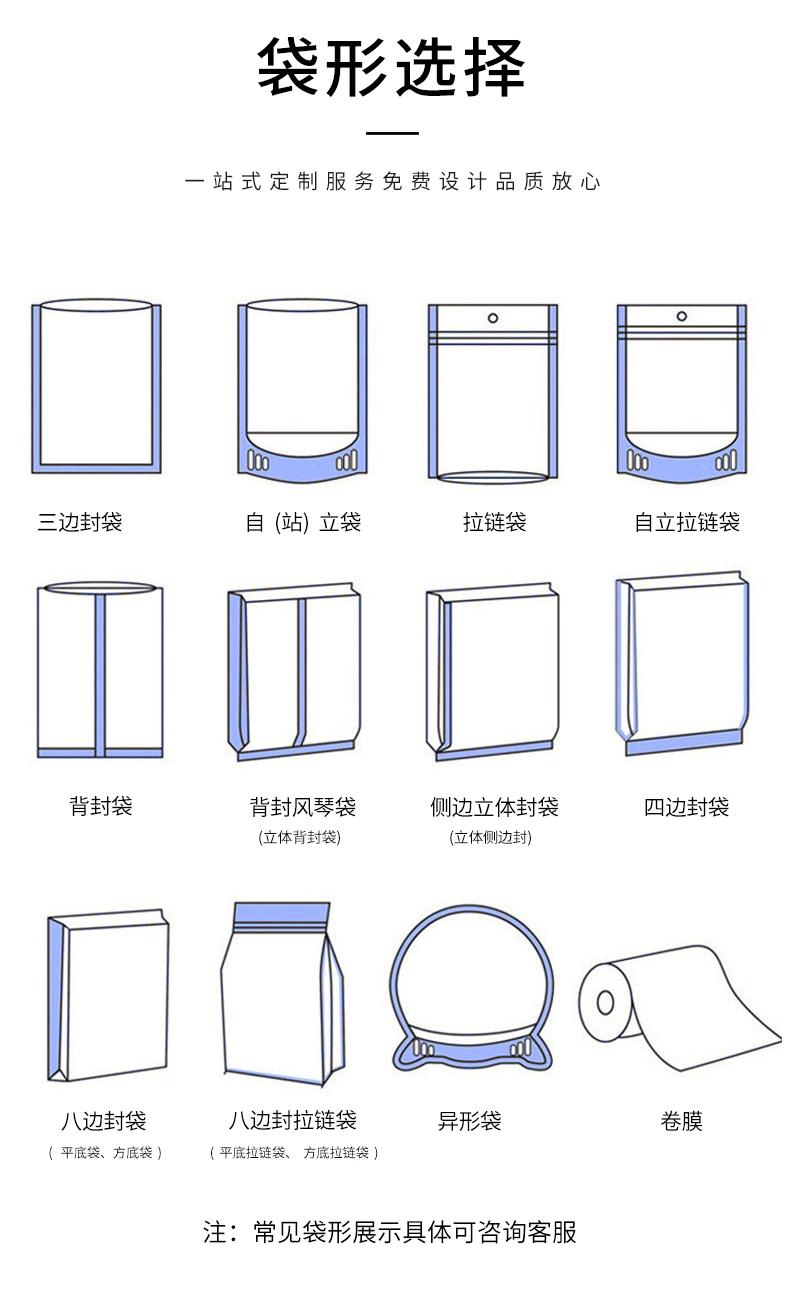 袋形选择

一站式定制服务免费设计品质放心

三边封袋

自 (站) 立袋

拉链袋

自立拉链袋

背封袋

背封风琴袋
(立体背封袋)

侧边立体封袋
(立体侧边封)

四边封袋

八边封袋
( 平底袋、方底袋 )

八边封拉链袋
( 平底拉链袋、 方底拉链袋 )

异形袋

卷膜

注：常见袋形展示具体可咨询客服