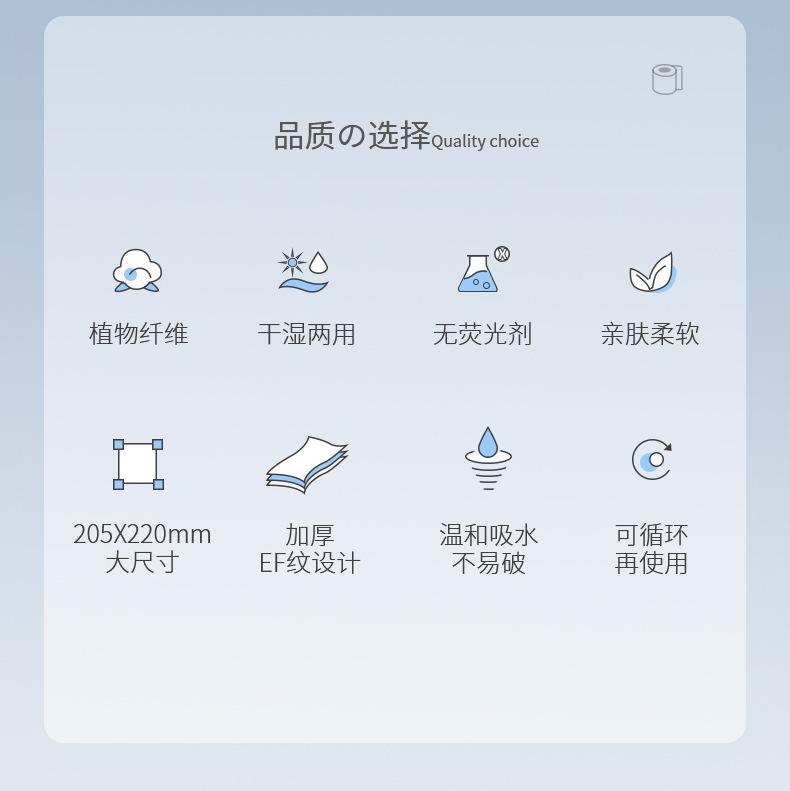 品质の选择Quality choice

植物纤维

干湿两用

无荧光剂

亲肤柔软

205X220mm
大尺寸

加厚
EF纹设计

温和吸水
不易破

可循环
再使用