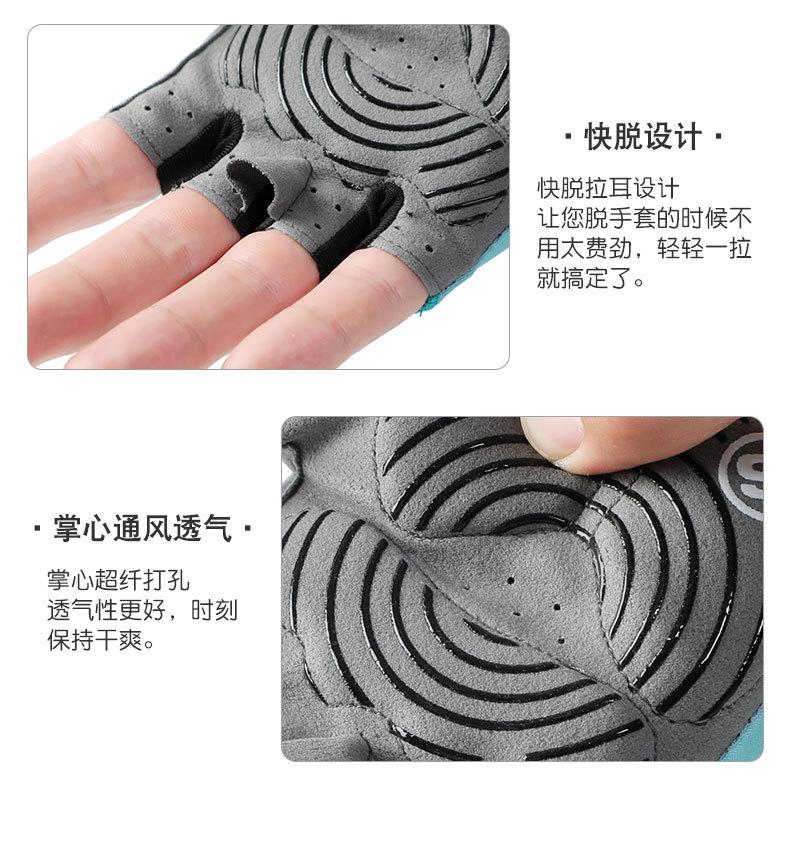 · 快脱设计 ·

快脱拉耳设计
让您脱手套的时候不用太费劲，轻轻一拉就搞定了。

· 掌心通风透气 ·

掌心超纤打孔
透气性更好，时刻保持干爽。