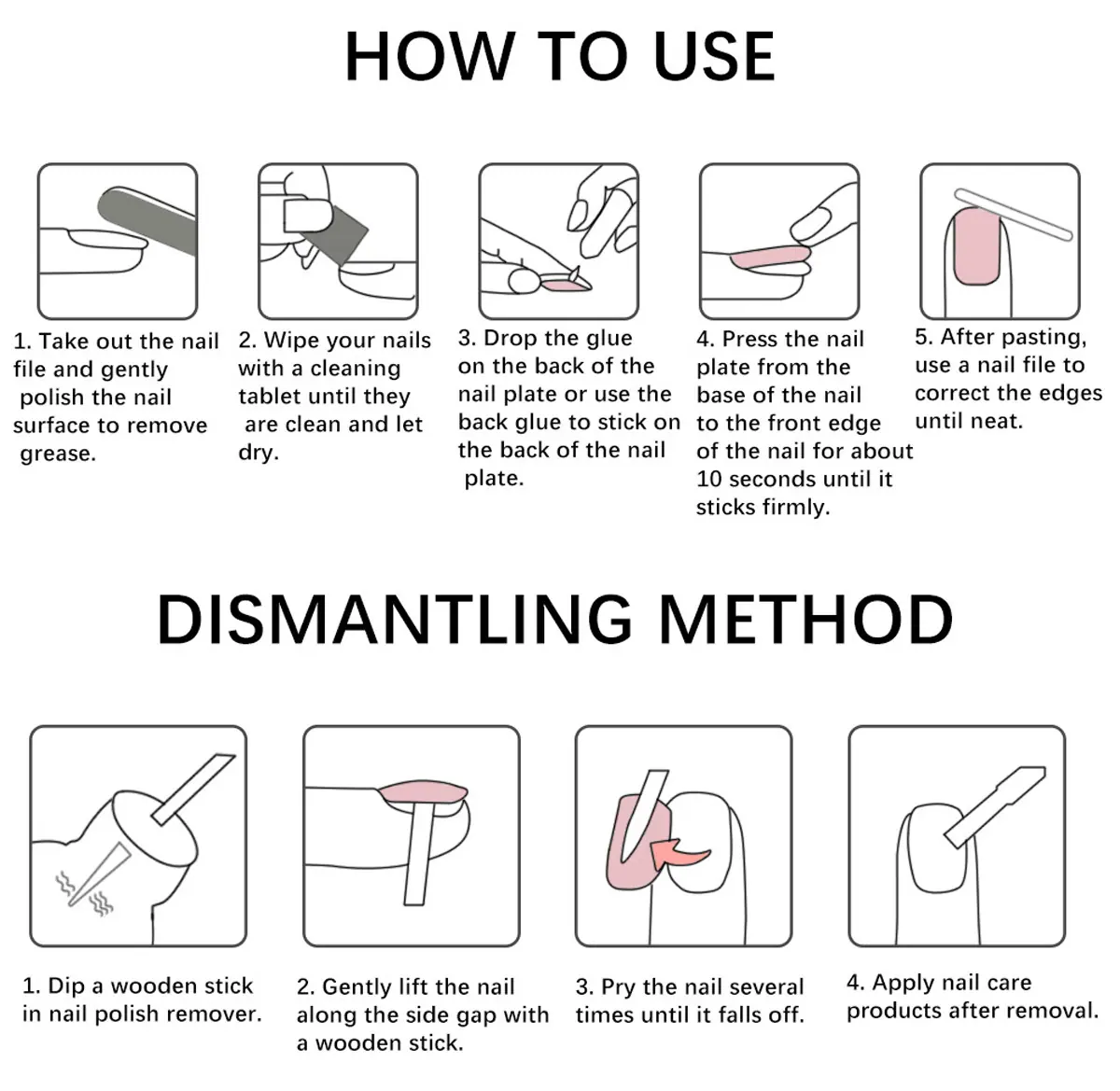 HOW TO USE

1. Take out the nail file and gently polish the nail surface to remove grease.

2. Wipe your nails with a cleaning tablet until they are clean and let dry.

3. Drop the glue on the back of the nail plate or use the back glue to stick on the back of the nail plate.

4. Press the nail plate from the base of the nail to the front edge of the nail for about 10 seconds until it sticks firmly.

5. After pasting, use a nail file to correct the edges until neat.

DISMANTLING METHOD

1. Dip a wooden stick in nail polish remover.

2. Gently lift the nail along the side gap with a wooden stick.

3. Pry the nail several times until it falls off.

4. Apply nail care products after removal.