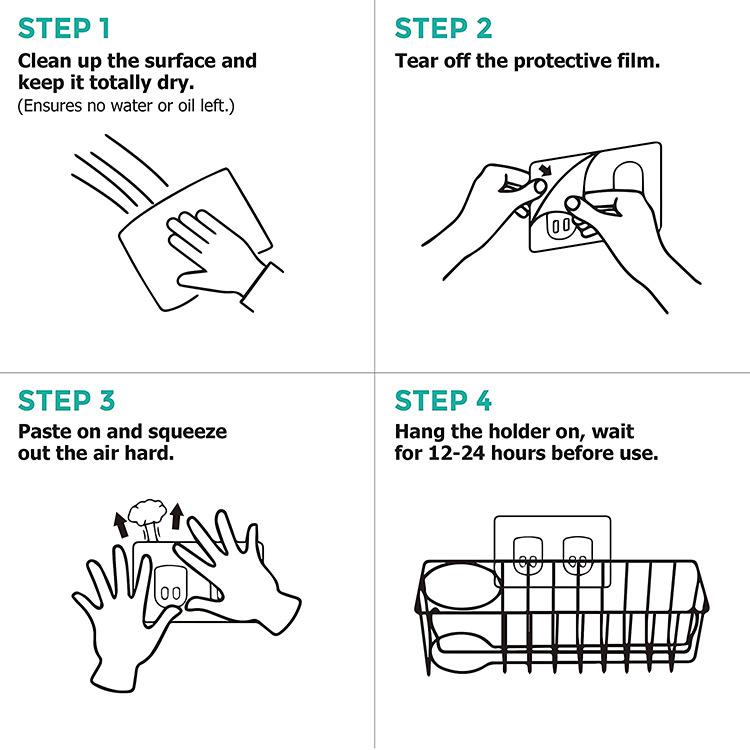 STEP 1
Clean up the surface and keep it totally dry.
(Ensures no water or oil left.)

STEP 2
Tear off the protective film.

STEP 3
Paste on and squeeze out the air hard.

STEP 4
Hang the holder on, wait for 12-24 hours before use.