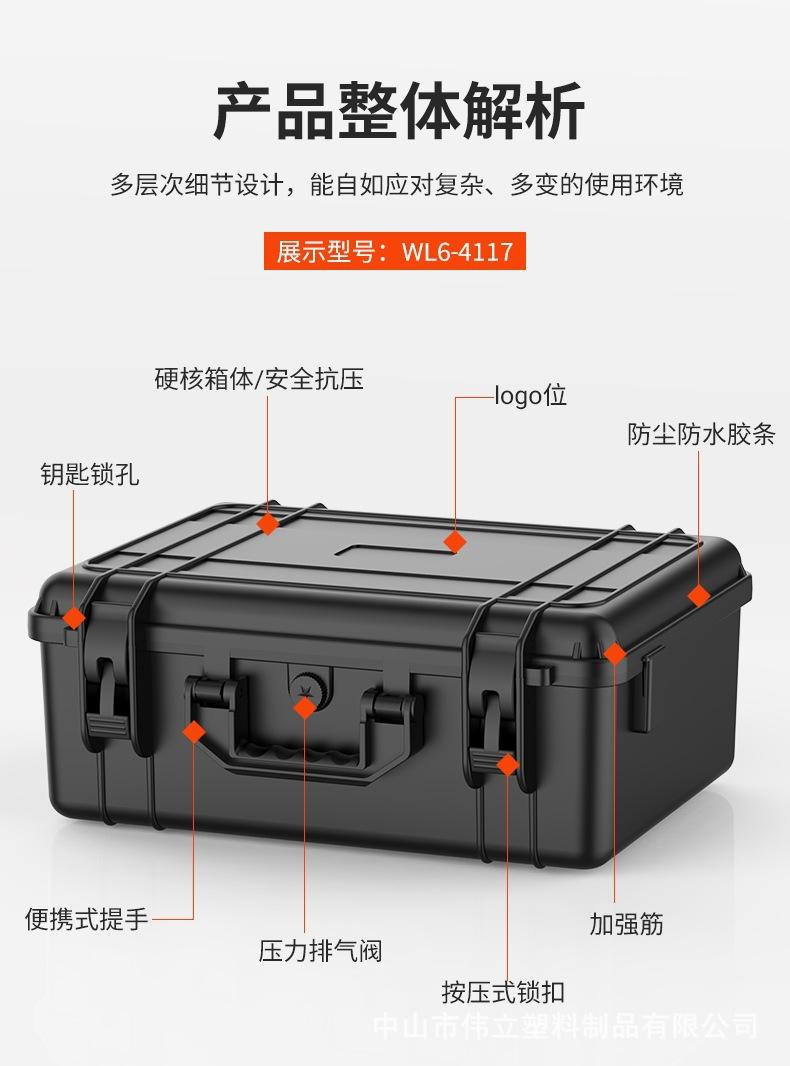 产品整体解析

多层次细节设计，能自如应对复杂、多变的使用环境

展示型号：WL6-4117

硬核箱体/安全抗压

logo位

防尘防水胶条

钥匙锁孔

便携式提手

压力排气阀

按压式锁扣

加强筋

中山市伟立塑料制品有限公司