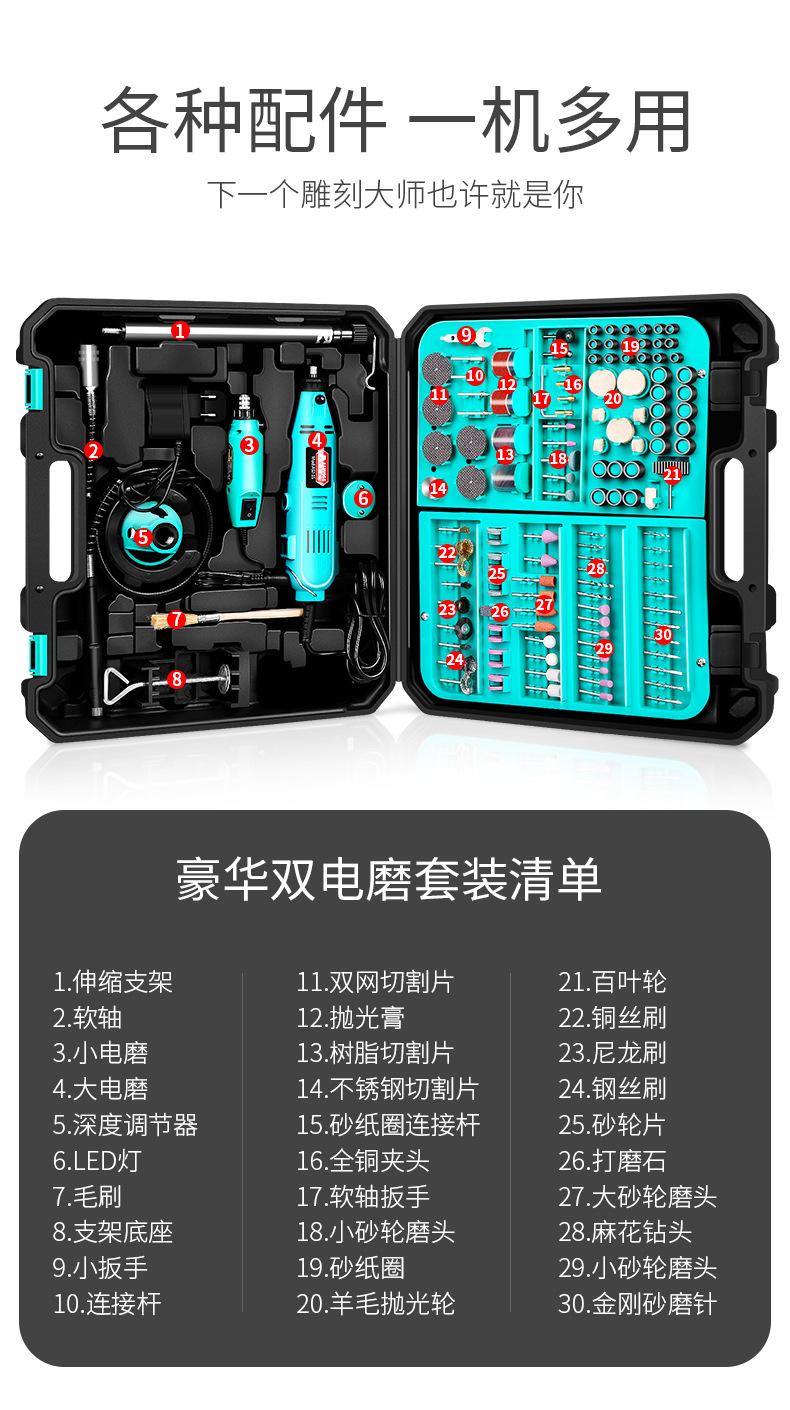 各种配件 一机多用

下一个雕刻大师也许就是你

1
2
3
4
5
6
7
8
9
10
11
12
13
14
15
16
17
18
19
20
21
22
23
24
25
26
27
28
29
30

豪华双电磨套装清单

1.伸缩支架
2.软轴
3.小电磨
4.大电磨
5.深度调节器
6.LED灯
7.毛刷
8.支架底座
9.小扳手
10.连接杆

11.双网切割片
12.抛光膏
13.树脂切割片
14.不锈钢切割片
15.砂纸圈连接杆
16.全铜夹头
17.软轴扳手
18.小砂轮磨头
19.砂纸圈
20.羊毛抛光轮

21.百叶轮
22.铜丝刷
23.尼龙刷
24.钢丝刷
25.砂轮片
26.打磨石
27.大砂轮磨头
28.麻花钻头
29.小砂轮磨头
30.金刚砂磨针