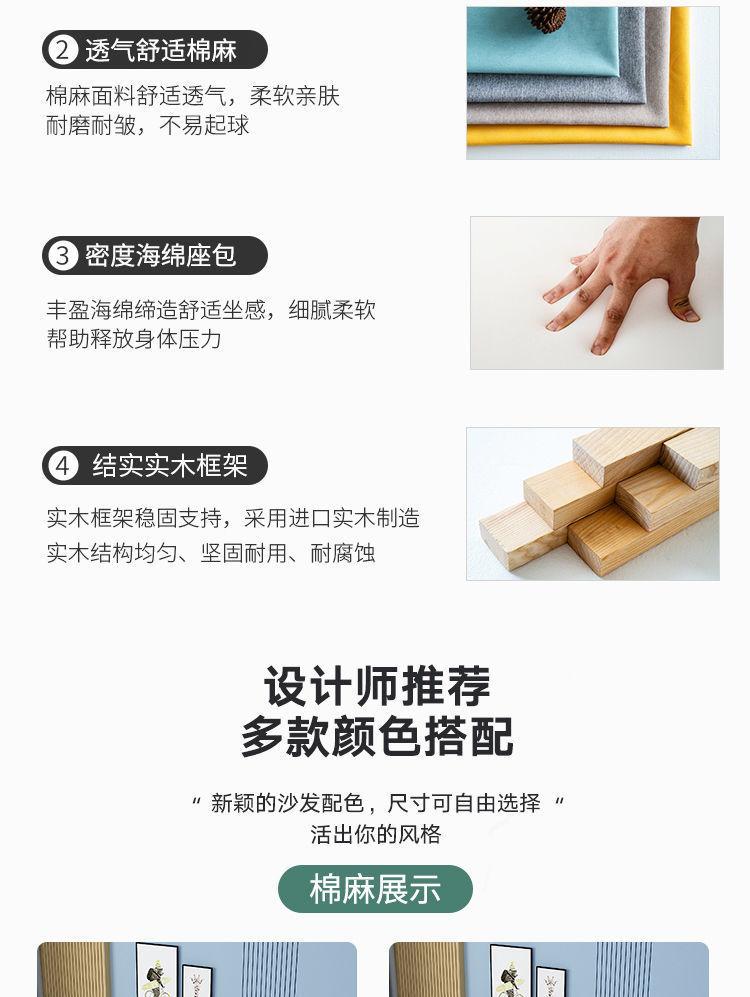 ② 透气舒适棉麻

棉麻面料舒适透气，柔软亲肤
耐磨耐皱，不易起球

③ 密度海绵座包

丰盈海绵缔造舒适坐感，细腻柔软
帮助释放身体压力

④ 结实实木框架

实木框架稳固支持，采用进口实木制造
实木结构均匀、坚固耐用、耐腐蚀

设计师推荐
多款颜色搭配

" 新颖的沙发配色，尺寸可自由选择 "
活出你的风格

棉麻展示