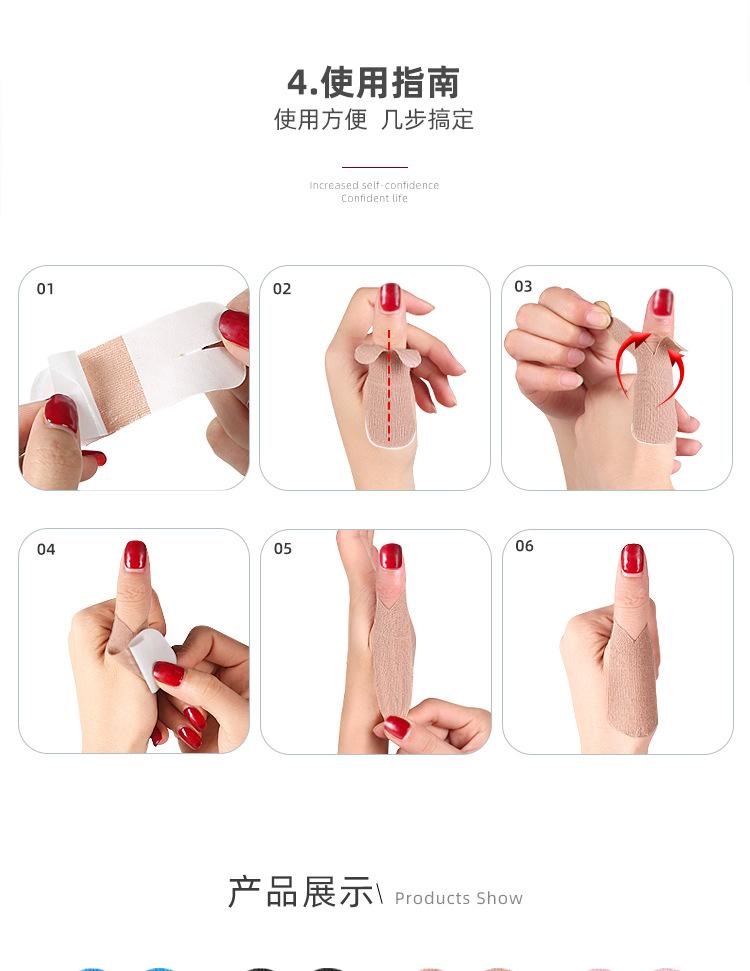 4.使用指南
使用方便 几步搞定

Increased self-confidence
Confident life

01

02

03

04

05

06

产品展示\ Products Show