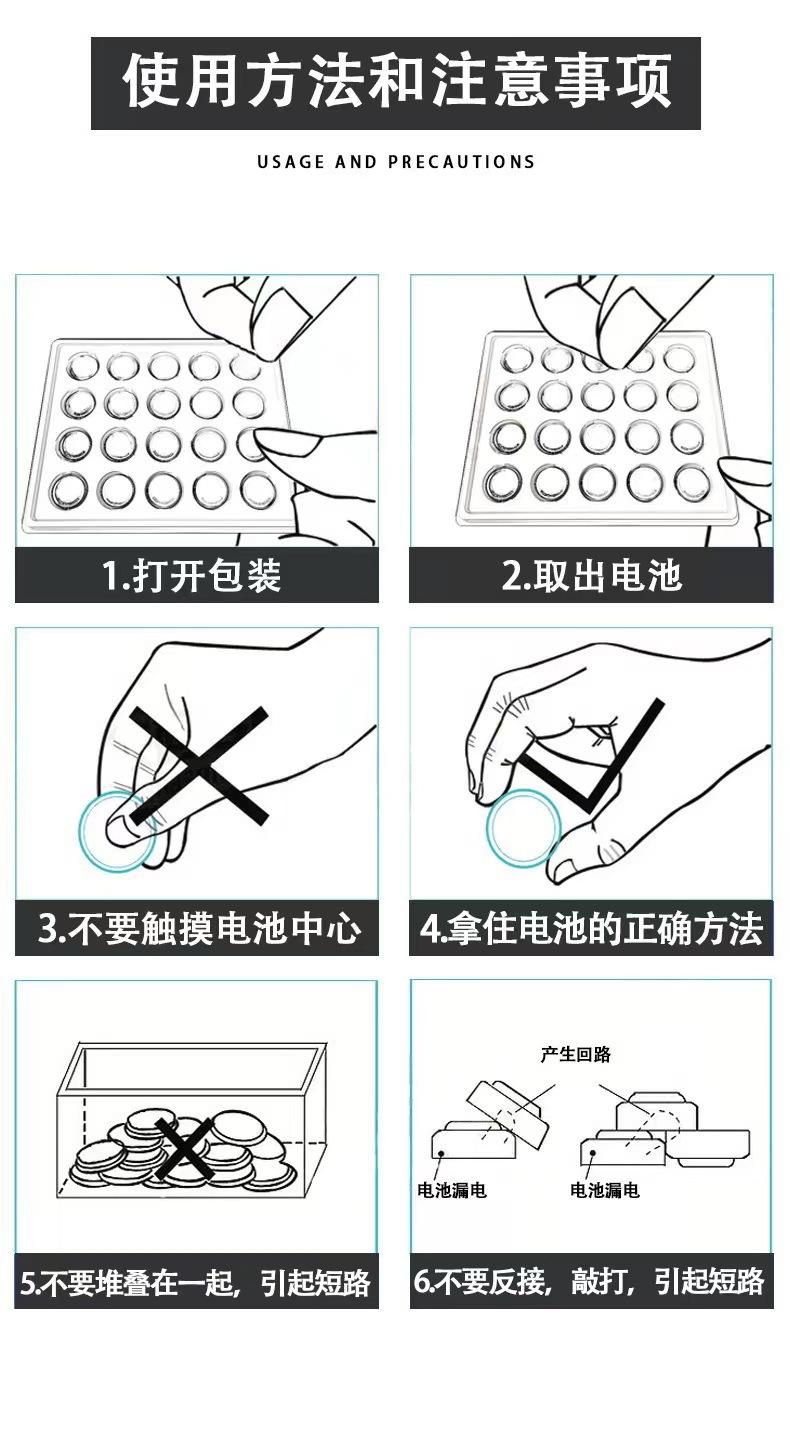 使用方法和注意事项

USAGE AND PRECAUTIONS

1.打开包装

2.取出电池

3.不要触摸电池中心

4.拿住电池的正确方法

5.不要堆叠在一起，引起短路

产生回路

电池漏电

电池漏电

6.不要反接，敲打，引起短路