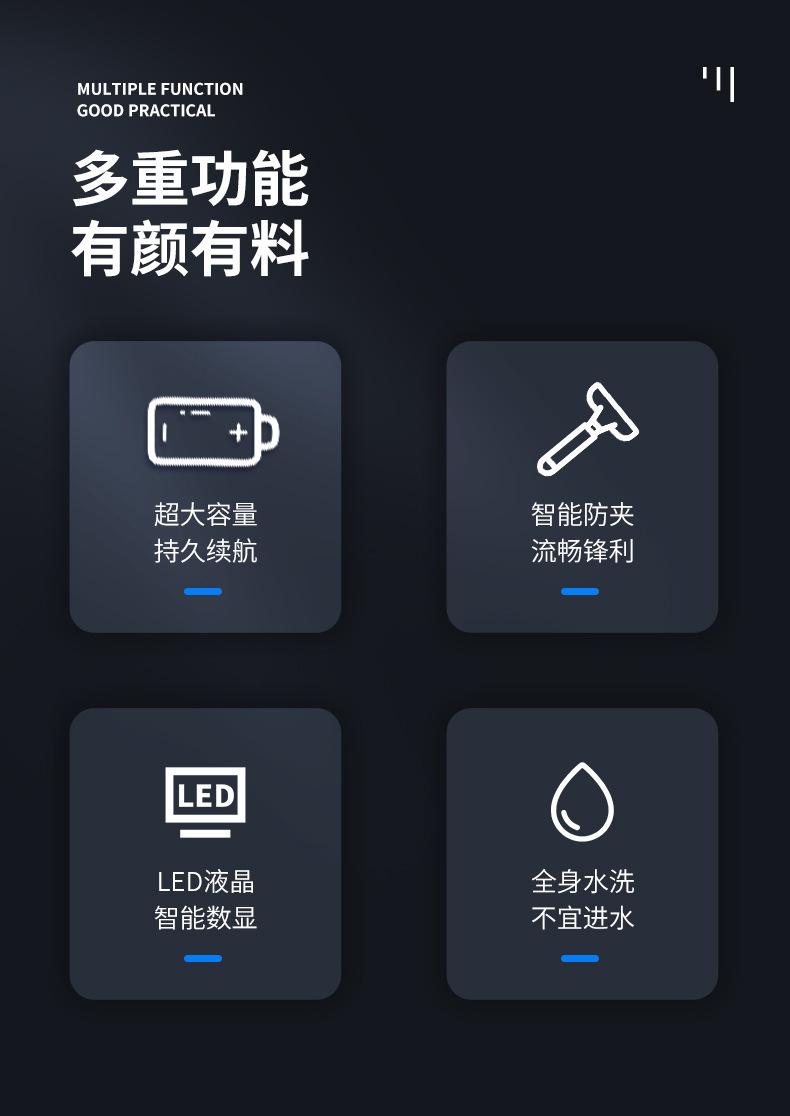 MULTIPLE FUNCTION
GOOD PRACTICAL

多重功能
有颜有料

超大容量
持久续航

智能防夹
流畅锋利

LED

LED液晶
智能数显

全身水洗
不宜进水