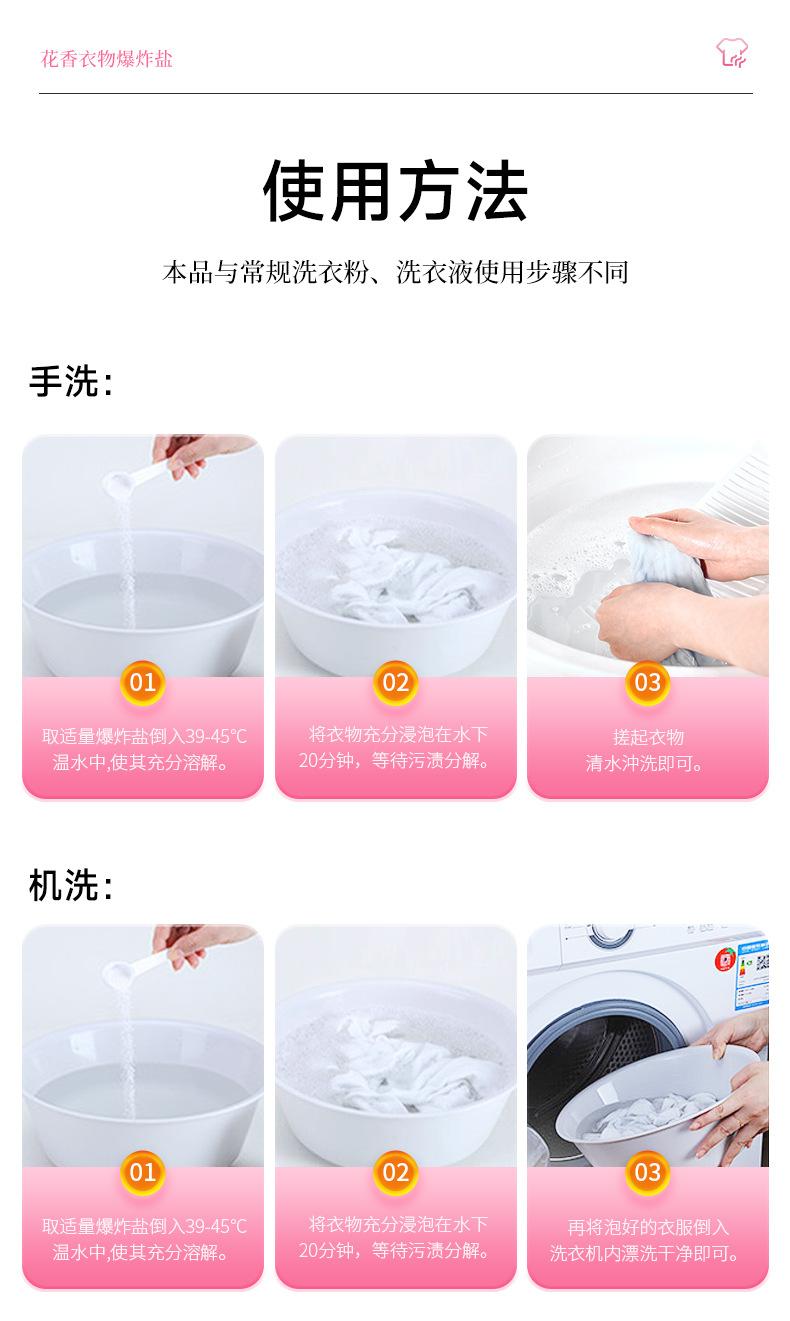 花香衣物爆炸盐

使用方法

本品与常规洗衣粉、洗衣液使用步骤不同

手洗：

01
取适量爆炸盐倒入39-45°C温水中,使其充分溶解。

02
将衣物充分浸泡在水下20分钟，等待污渍分解。

03
搓起衣物
清水冲洗即可。

机洗：

01
取适量爆炸盐倒入39-45°C温水中,使其充分溶解。

02
将衣物充分浸泡在水下20分钟，等待污渍分解。

03
再将泡好的衣服倒入洗衣机内漂洗干净即可。