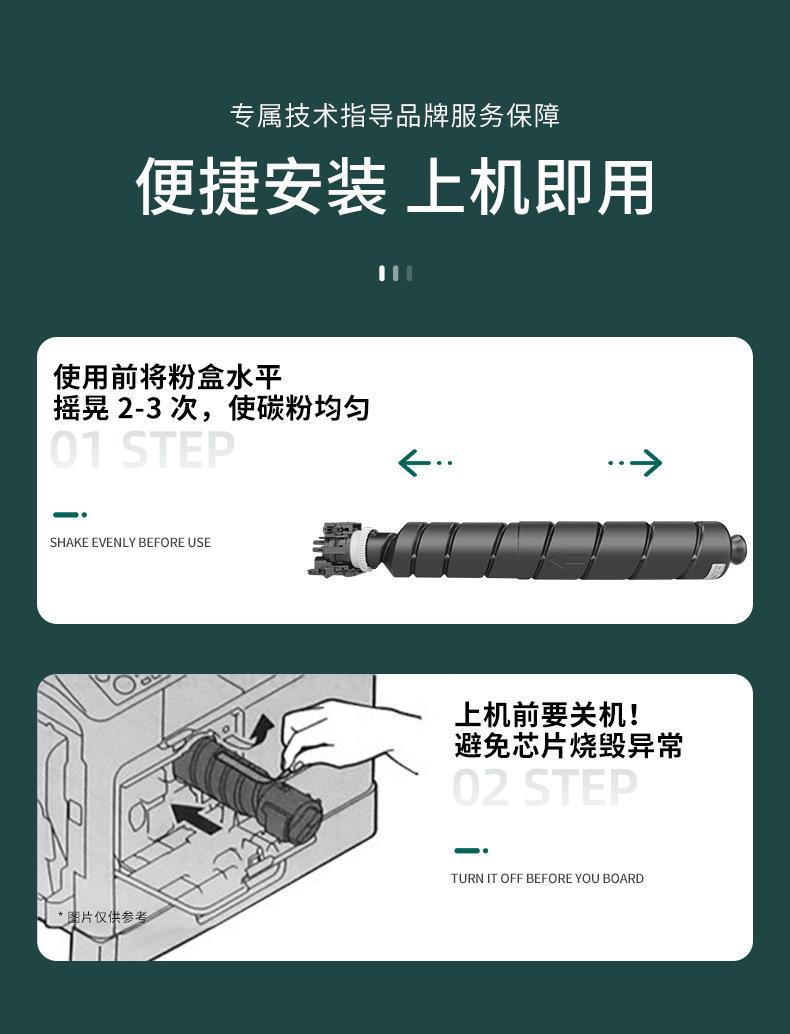 专属技术指导品牌服务保障

便捷安装 上机即用

使用前将粉盒水平
摇晃 2-3 次，使碳粉均匀

01 STEP

SHAKE EVENLY BEFORE USE

上机前要关机！
避免芯片烧毁异常

02 STEP

TURN IT OFF BEFORE YOU BOARD

* 图片仅供参考