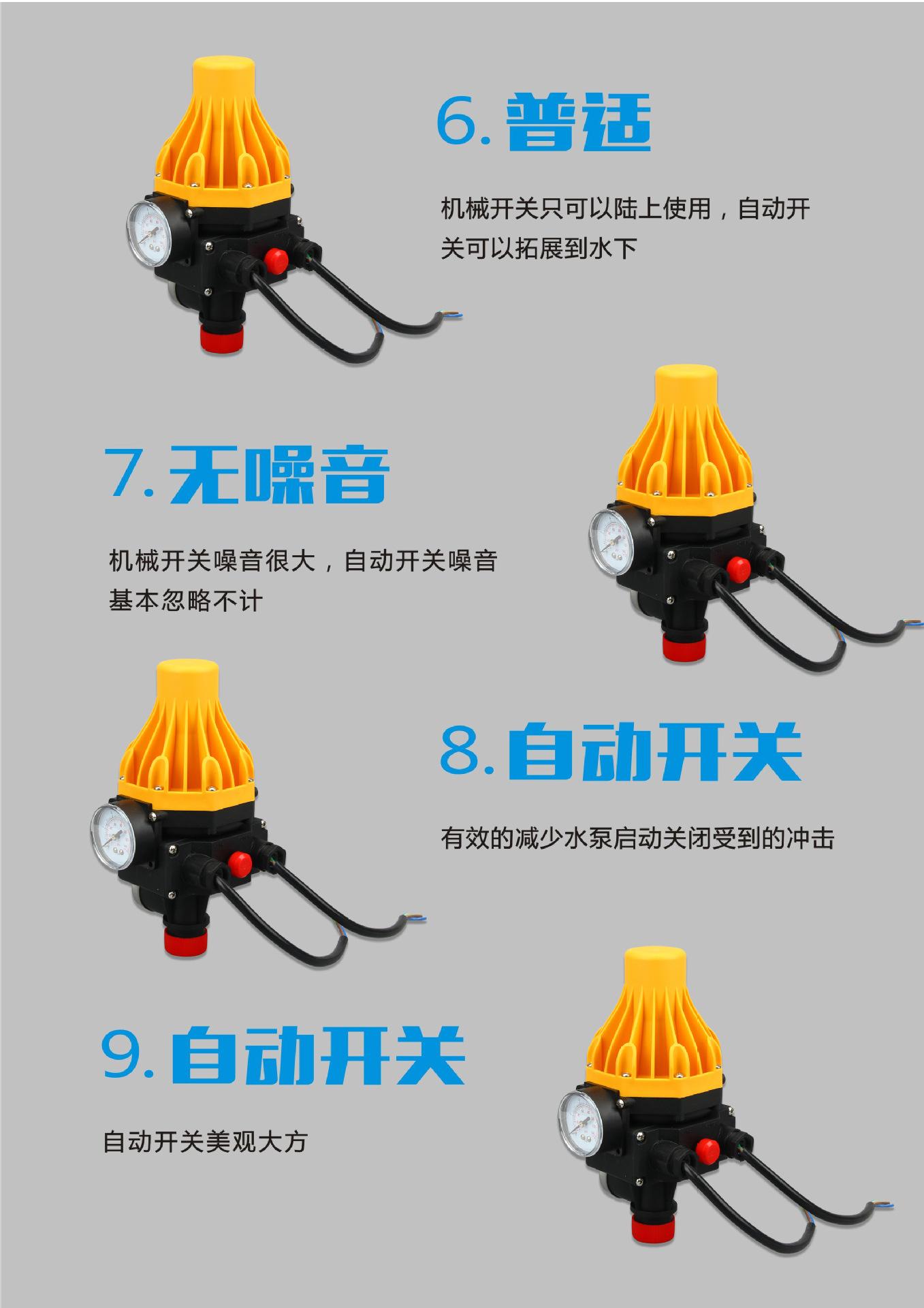 6. 普适

机械开关只可以陆上使用，自动开关可以拓展到水下

7. 无噪音

机械开关噪音很大，自动开关噪音基本忽略不计

8. 自动开关

有效的减少水泵启动关闭受到的冲击

9. 自动开关

自动开关美观大方