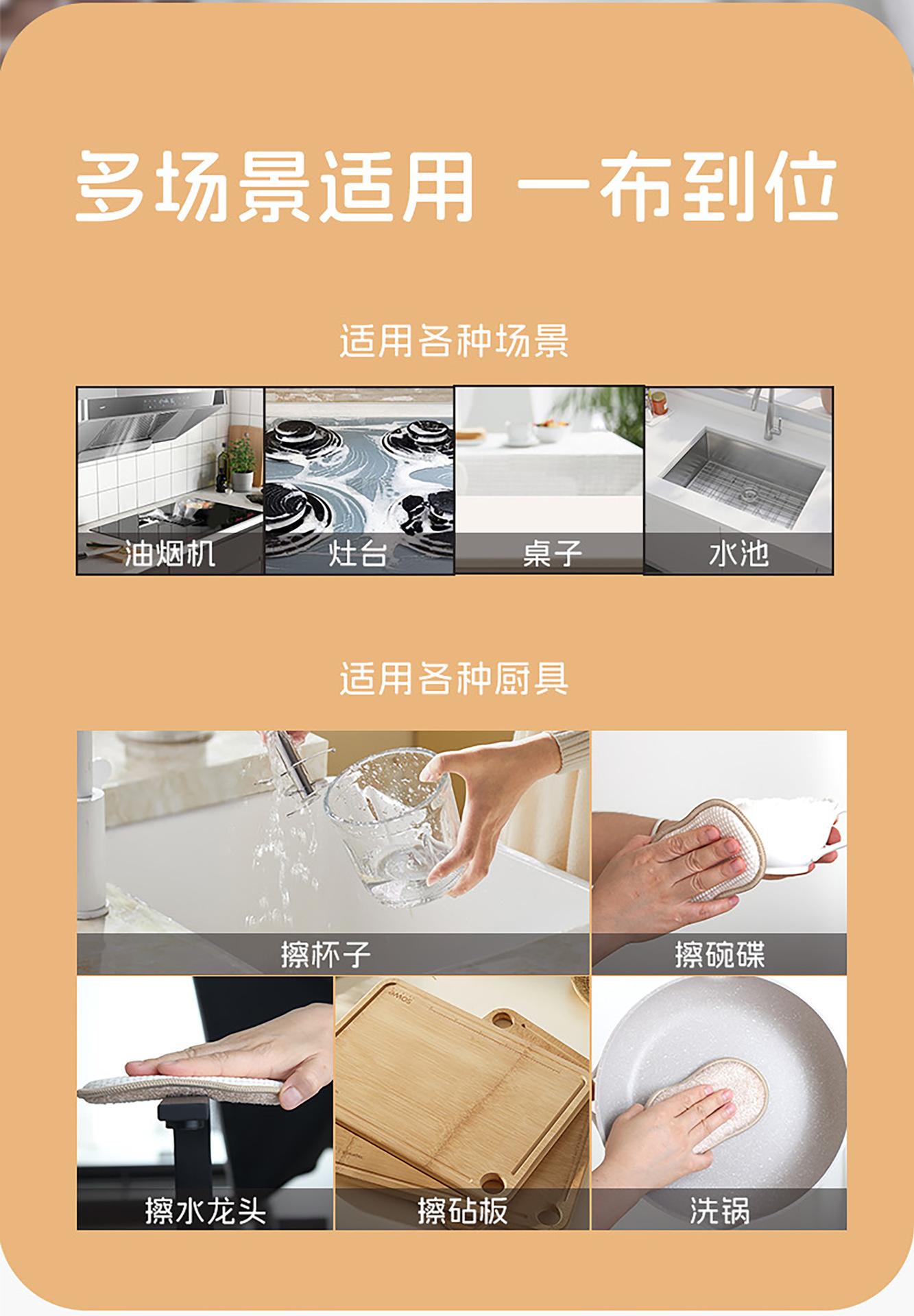 多场景适用 一布到位

适用各种场景

油烟机

灶台

桌子

水池

适用各种厨具

擦杯子

擦碗碟

擦水龙头

擦砧板

洗锅