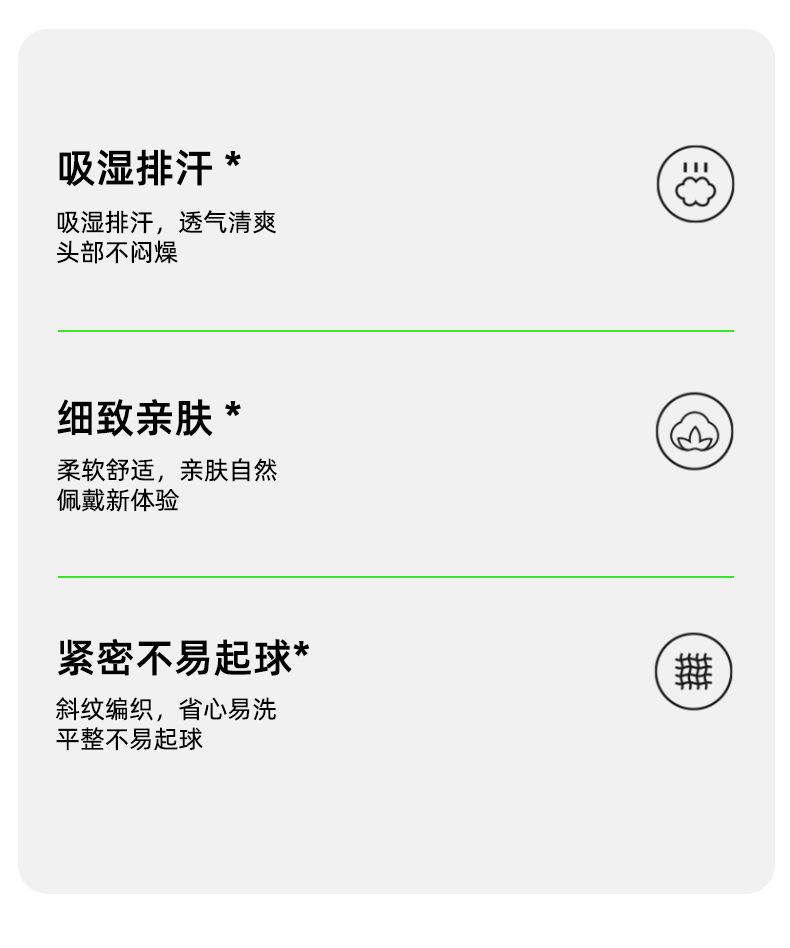 吸湿排汗 *

吸湿排汗，透气清爽
头部不闷燥

细致亲肤 *

柔软舒适，亲肤自然
佩戴新体验

紧密不易起球*

斜纹编织，省心易洗
平整不易起球