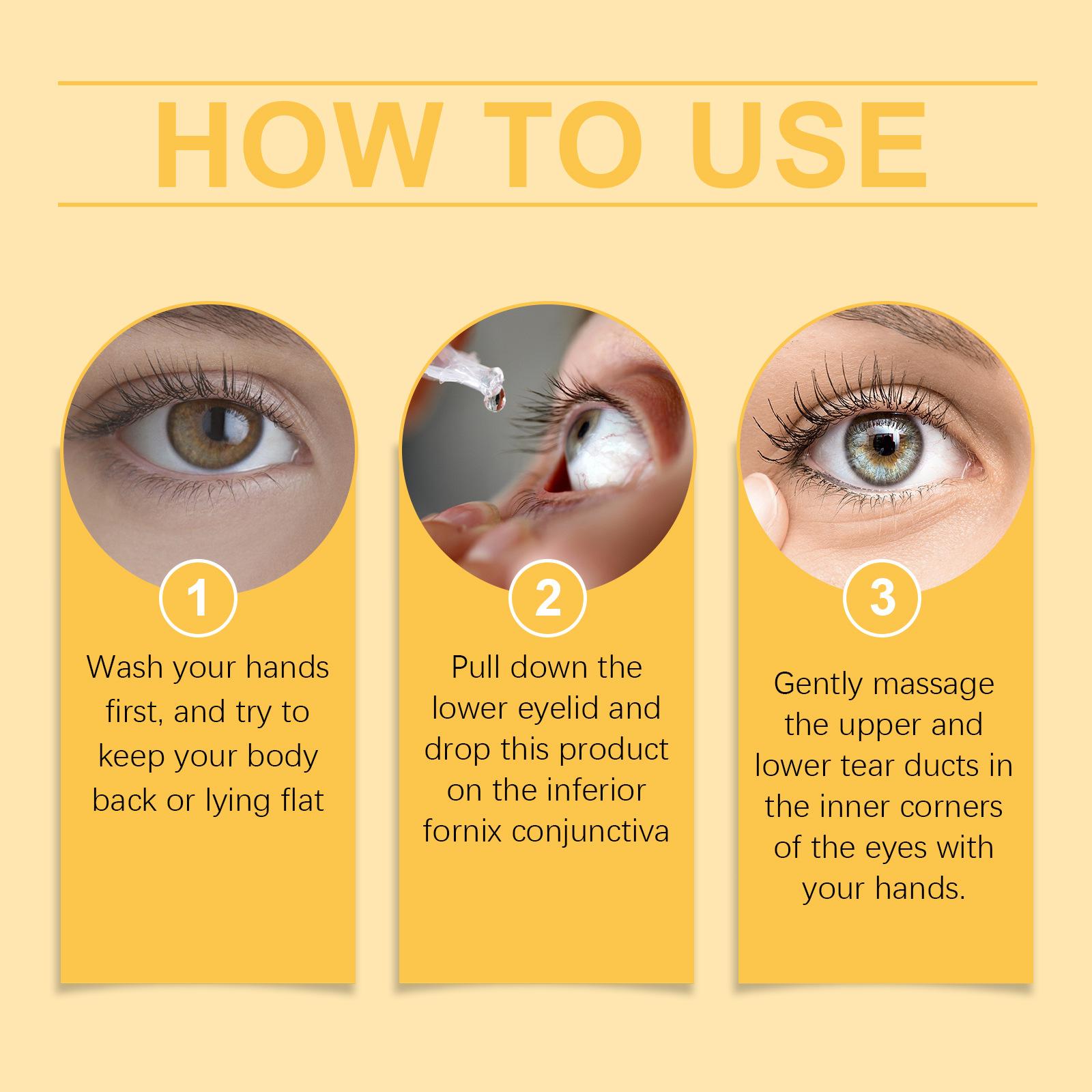 HOW TO USE

1

Wash your hands first, and try to keep your body back or lying flat

2

Pull down the lower eyelid and drop this product on the inferior fornix conjunctiva

3

Gently massage the upper and lower tear ducts in the inner corners of the eyes with your hands.