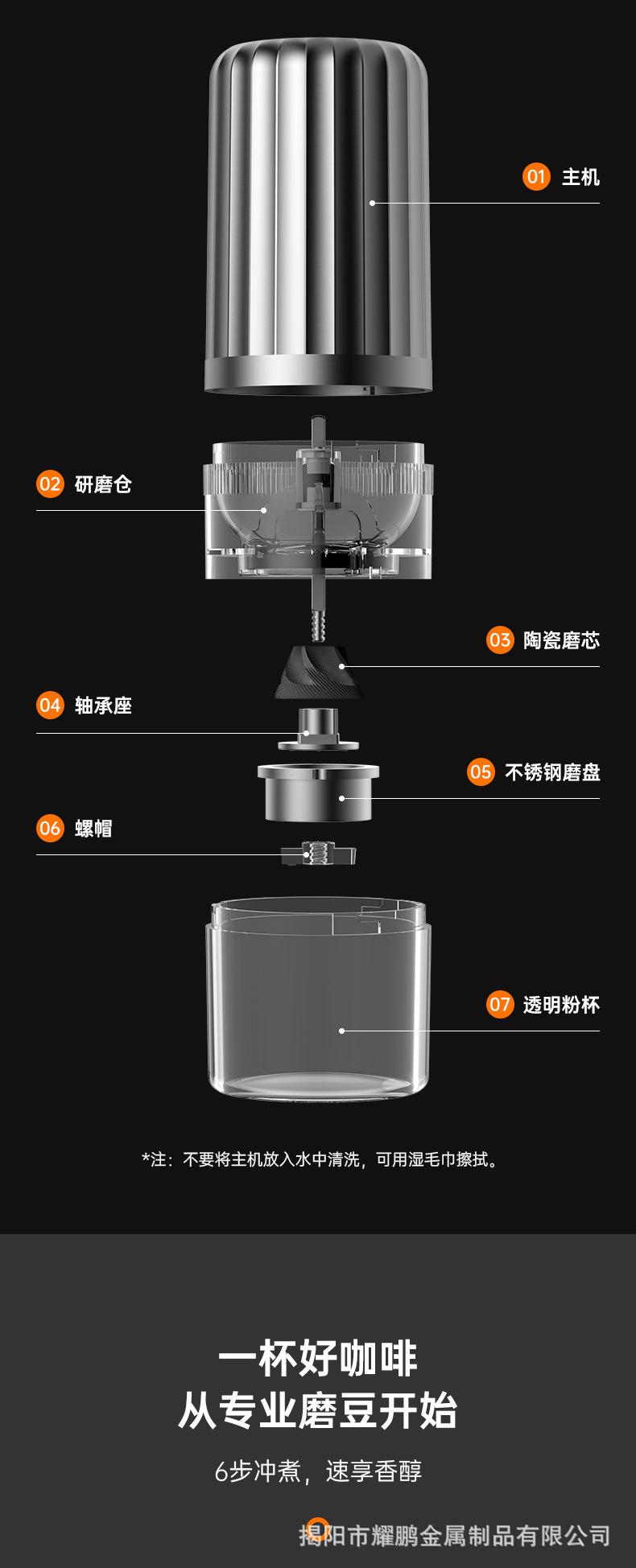 01 主机

02 研磨仓

03 陶瓷磨芯

04 轴承座

05 不锈钢磨盘

06 螺帽

07 透明粉杯

*注：不要将主机放入水中清洗，可用湿毛巾擦拭。

一杯好咖啡
从专业磨豆开始

6步冲煮，速享香醇

揭阳市耀鹏金属制品有限公司