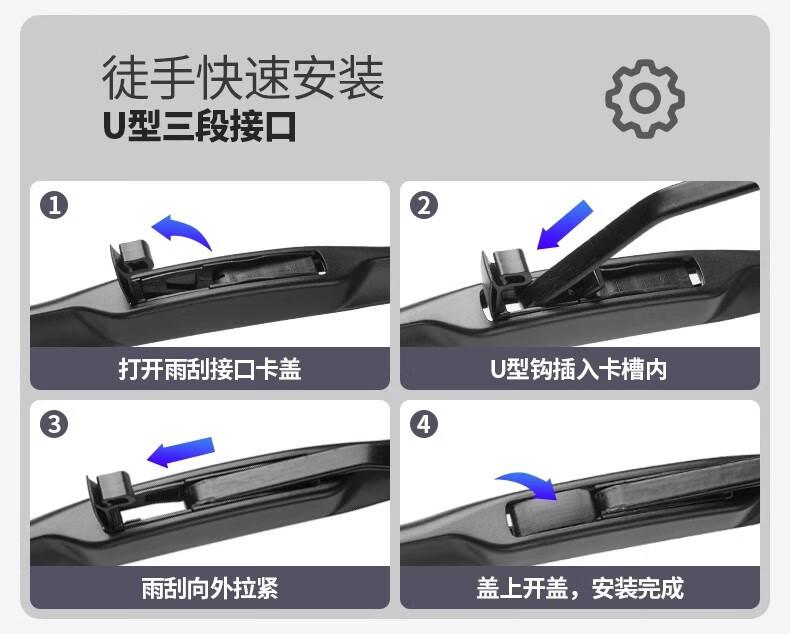 徒手快速安装
U型三段接口

1
打开雨刮接口卡盖

2
U型钩插入卡槽内

3
雨刮向外拉紧

4
盖上开盖，安装完成