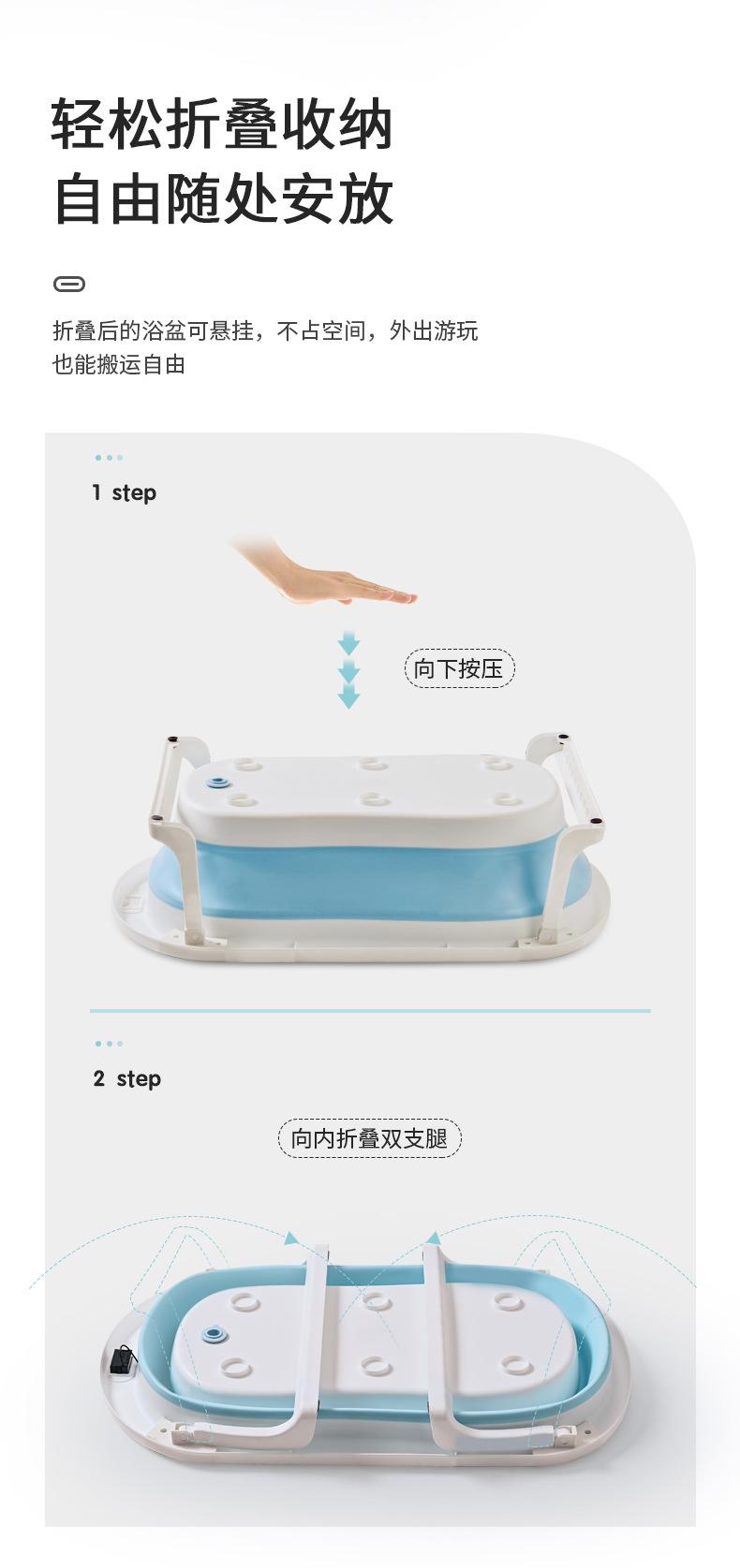 轻松折叠收纳
自由随处安放

折叠后的浴盆可悬挂，不占空间，外出游玩也能搬运自由

1 step

向下按压

2 step

向内折叠双支腿