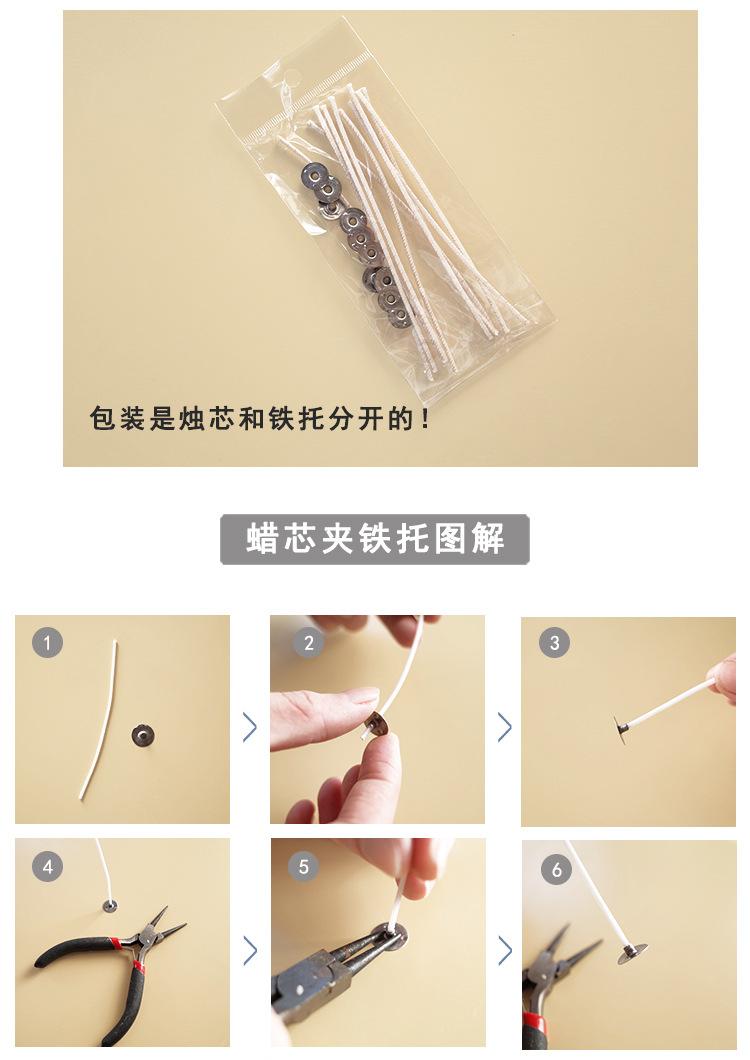 包装是烛芯和铁托分开的！

蜡芯夹铁托图解

1

2

3

4

5

6