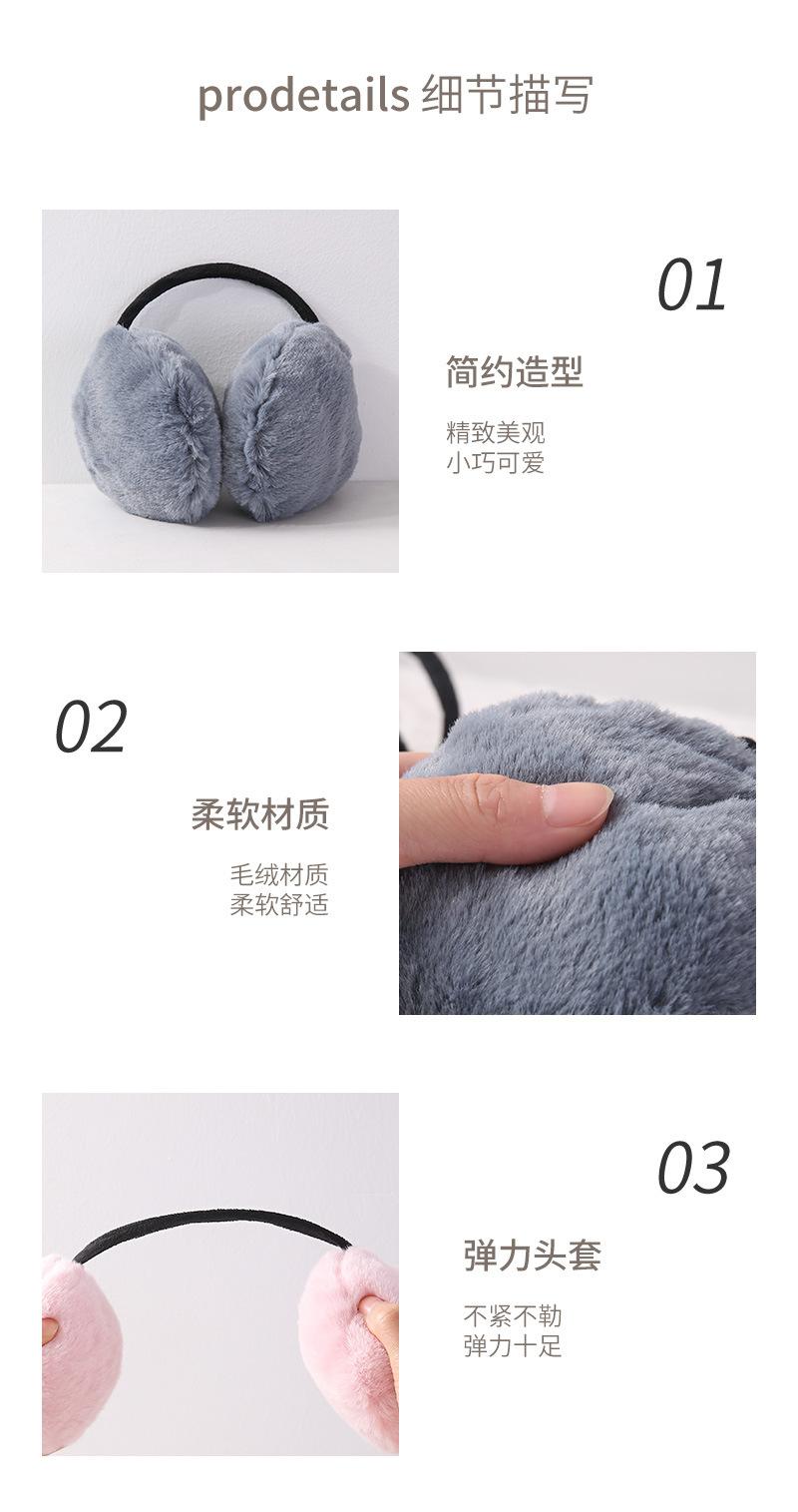 prodetails 细节描写

01

简约造型

精致美观
小巧可爱

02

柔软材质

毛绒材质
柔软舒适

03

弹力头套

不紧不勒
弹力十足