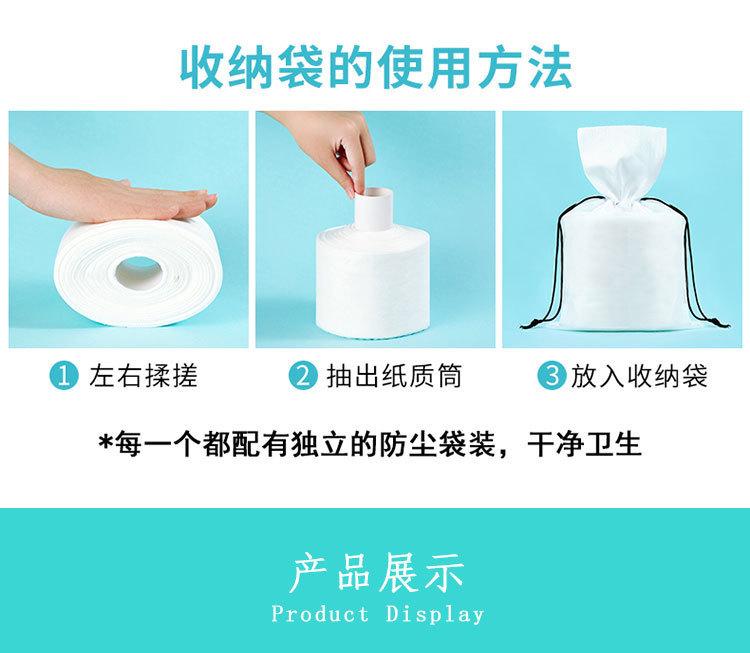 收纳袋的使用方法

1 左右揉搓

2 抽出纸质筒

3 放入收纳袋

*每一个都配有独立的防尘袋装，干净卫生

产品展示
Product Display