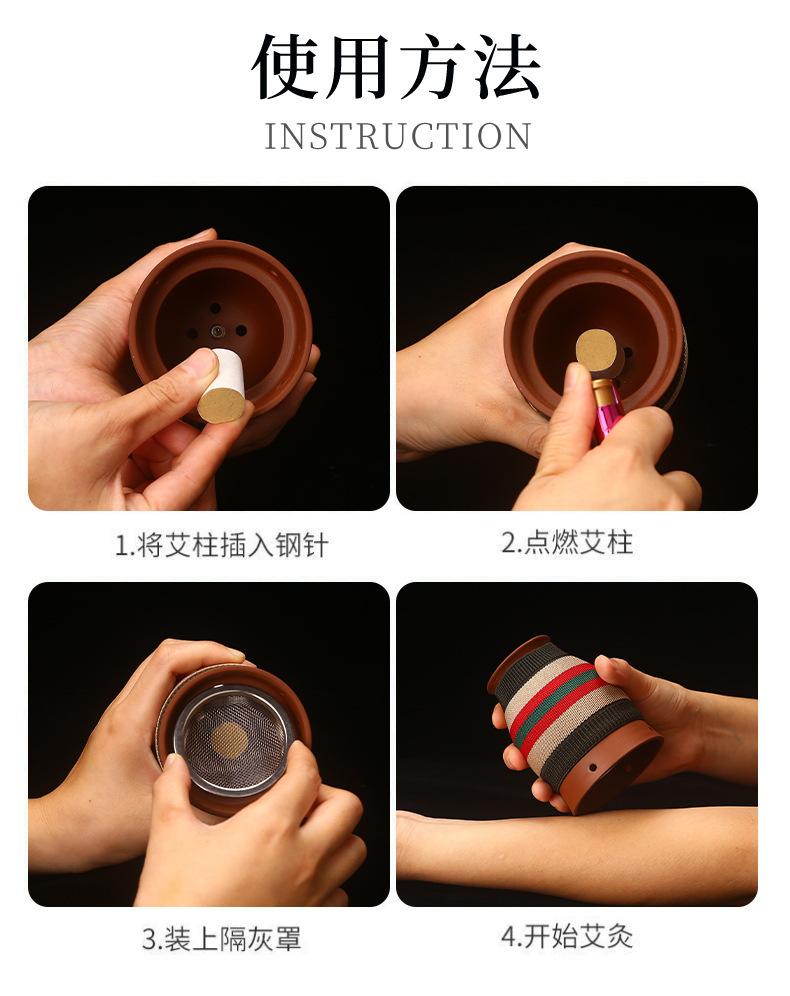 使用方法
INSTRUCTION

1.将艾柱插入钢针

2.点燃艾柱

3.装上隔灰罩

4.开始艾灸