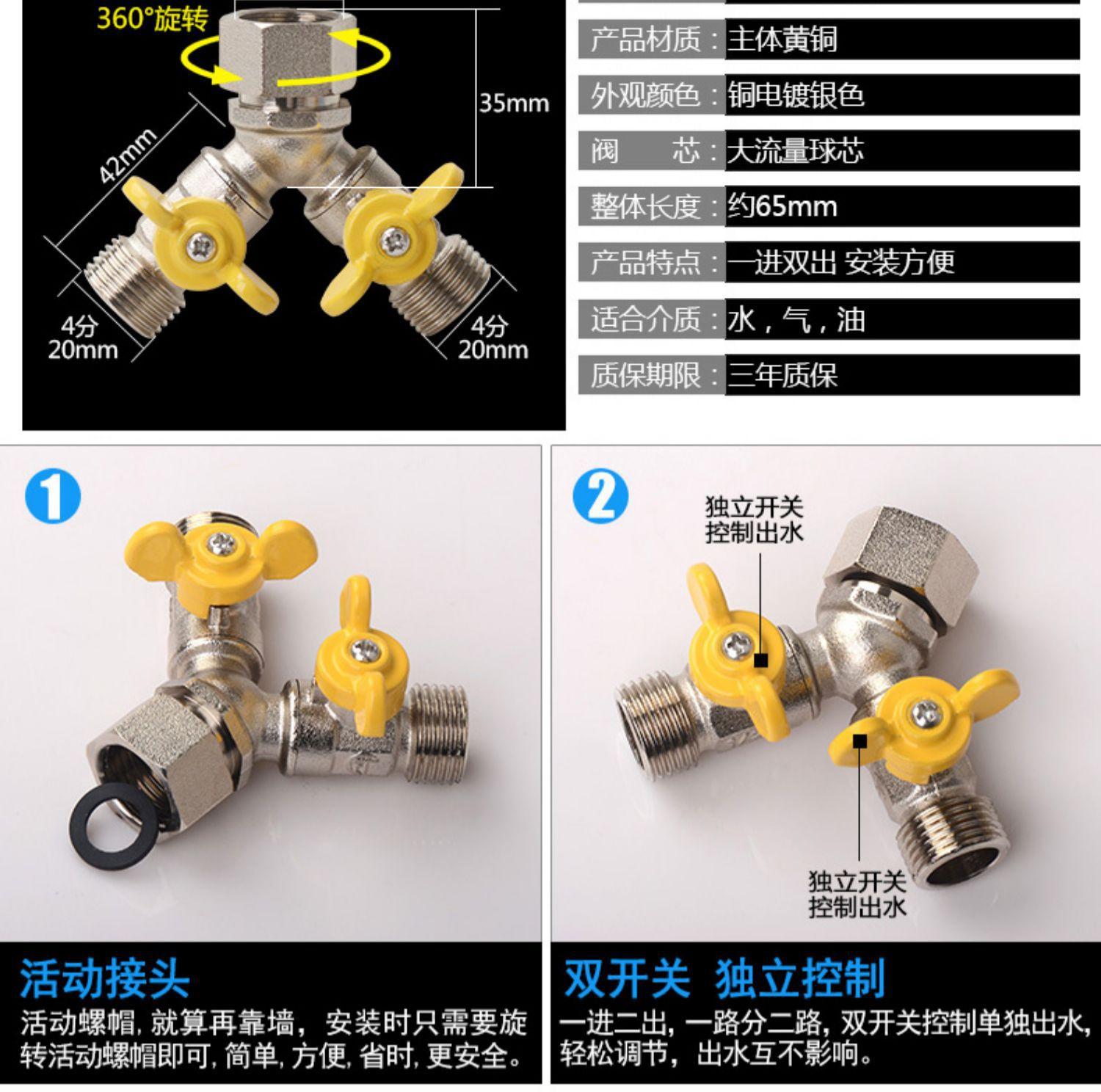 360°旋转

35mm

42mm

4分
20mm

4分
20mm

| 产品材质： | 主体黄铜 |
|---|---|
| 外观颜色： | 铜电镀银色 |
| 阀　　芯： | 大流量球芯 |
| 整体长度： | 约65mm |
| 产品特点： | 一进双出 安装方便 |
| 适合介质： | 水，气，油 |
| 质保期限： | 三年质保 |

1

活动接头

活动螺帽，就算再靠墙，安装时只需要旋转活动螺帽即可，简单，方便，省时，更安全。

2

独立开关
控制出水

独立开关
控制出水

双开关 独立控制

一进二出，一路分二路，双开关控制单独出水，轻松调节，出水互不影响。