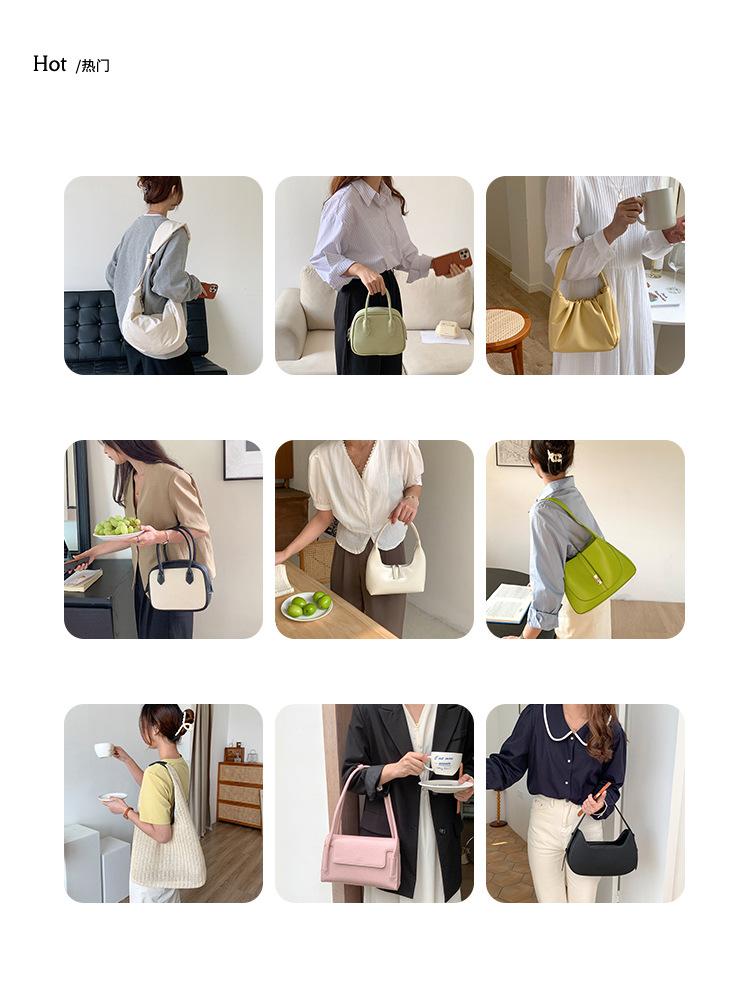 Hot /热门