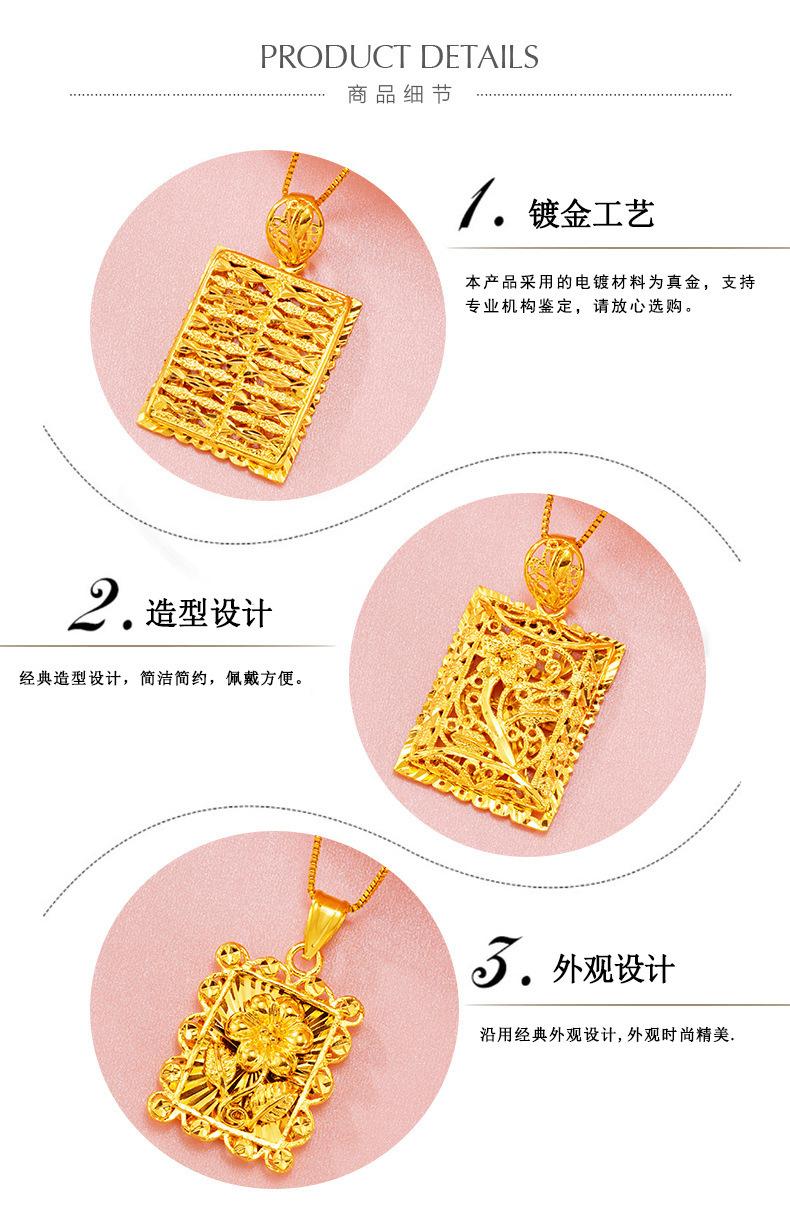 PRODUCT DETAILS
商品细节

1. 镀金工艺

本产品采用的电镀材料为真金，支持专业机构鉴定，请放心选购。

2. 造型设计

经典造型设计，简洁简约，佩戴方便。

3. 外观设计

沿用经典外观设计，外观时尚精美.