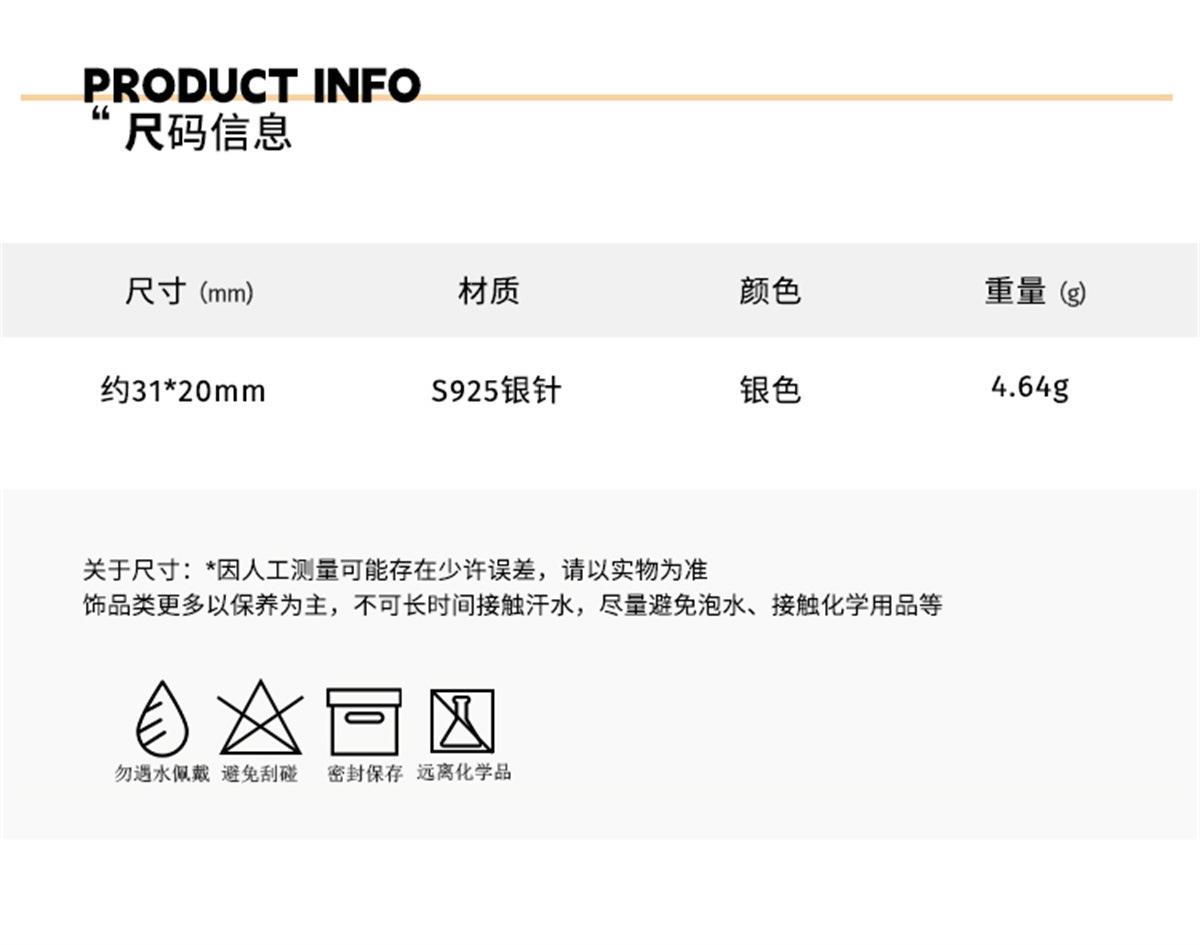 PRODUCT INFO
“尺码信息

| 尺寸(mm) | 材质 | 颜色 | 重量(g) |
|---|---|---|---|
| 约31*20mm | S925银针 | 银色 | 4.64g |

关于尺寸：*因人工测量可能存在少许误差，请以实物为准
饰品类更多以保养为主，不可长时间接触汗水，尽量避免泡水、接触化学用品等

勿遇水佩戴 避免刮碰 密封保存 远离化学品