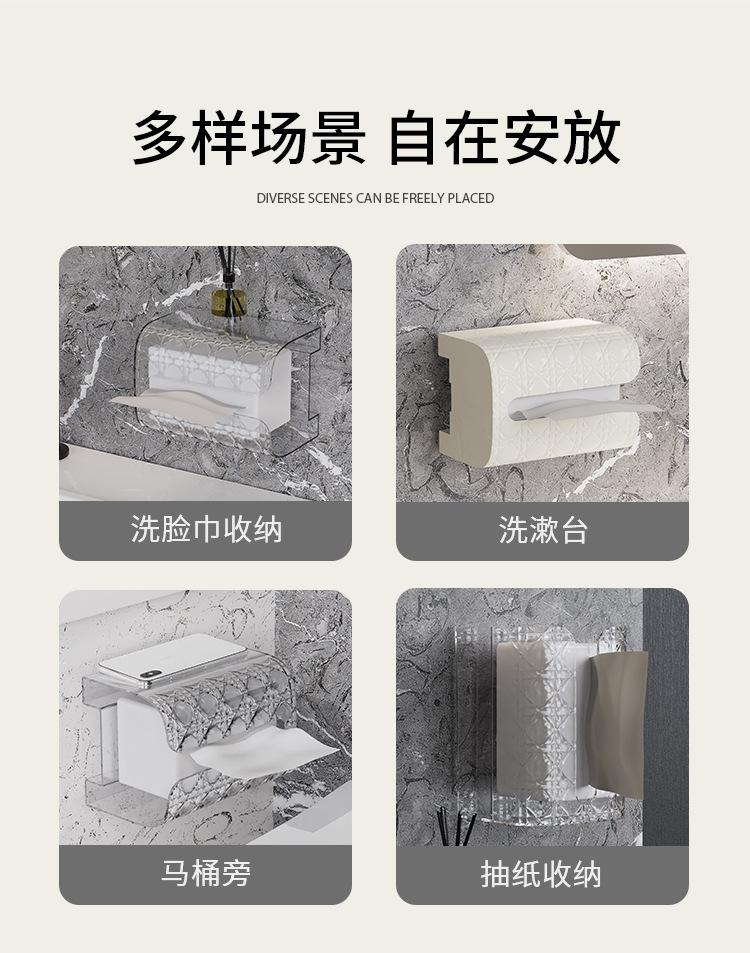 多样场景 自在安放

DIVERSE SCENES CAN BE FREELY PLACED

洗脸巾收纳

洗漱台

马桶旁

抽纸收纳