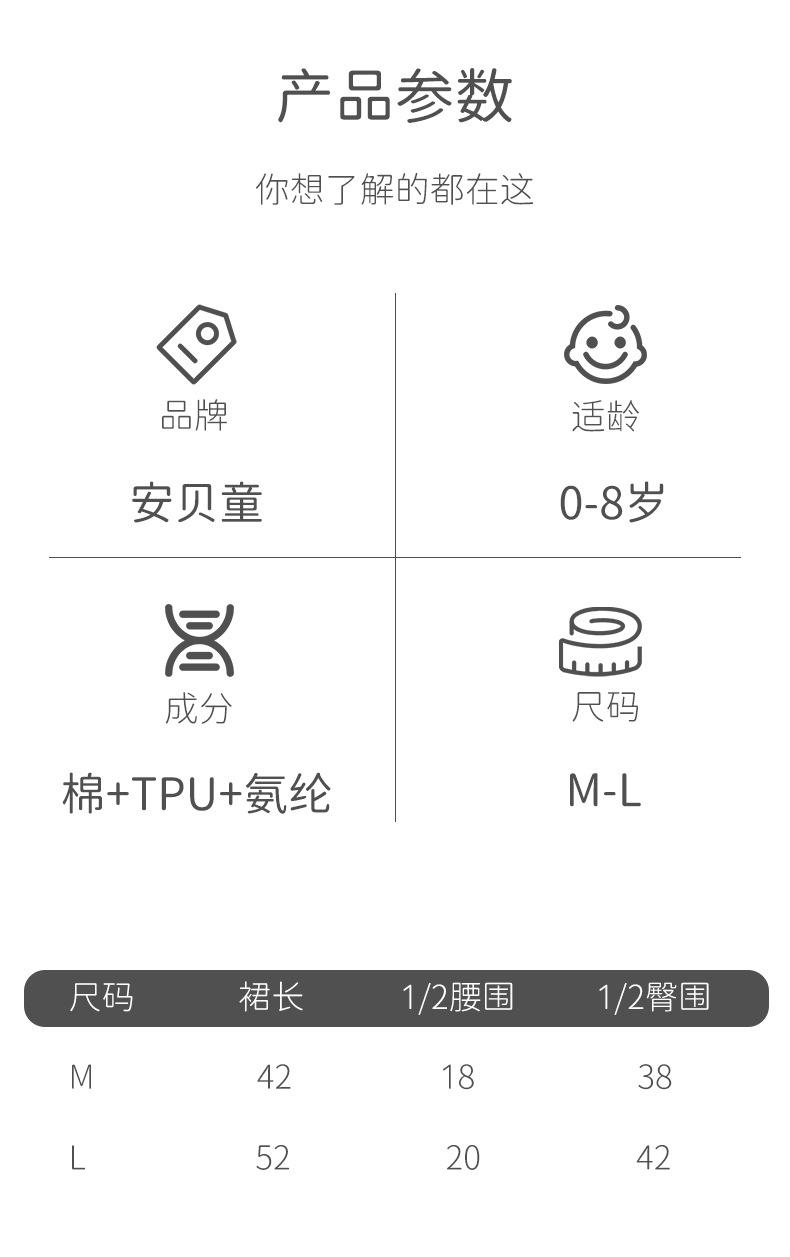 产品参数

你想了解的都在这

品牌

安贝童

适龄

0-8岁

成分

棉+TPU+氨纶

尺码

M-L

| 尺码 | 裙长 | 1/2腰围 | 1/2臀围 |
|---|---|---|---|
| M | 42 | 18 | 38 |
| L | 52 | 20 | 42 |