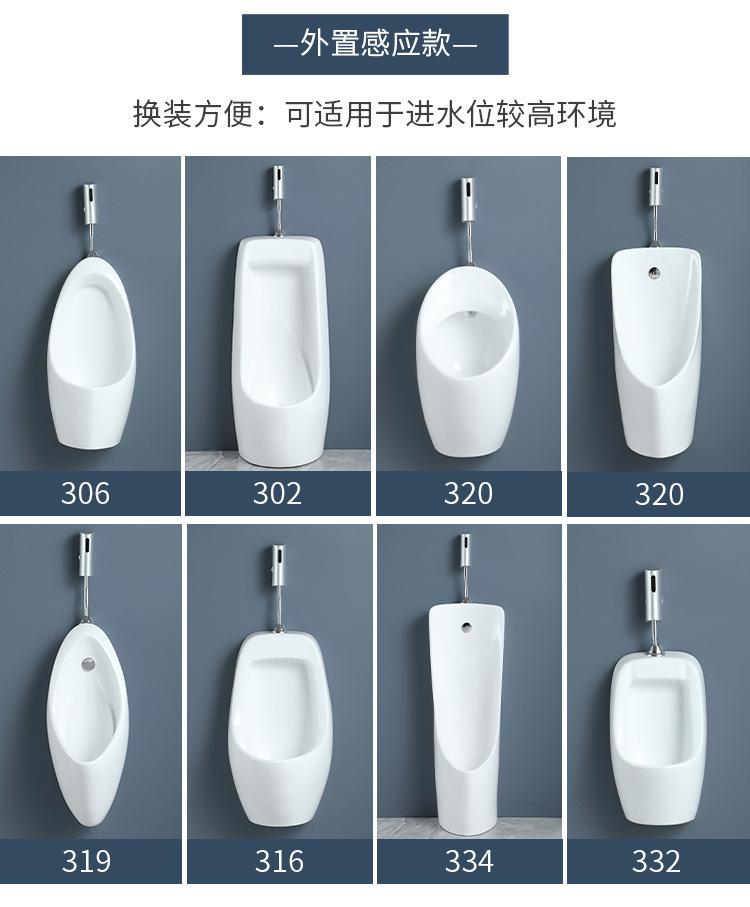 —外置感应款—

换装方便：可适用于进水位较高环境

306

302

320

320

319

316

334

332