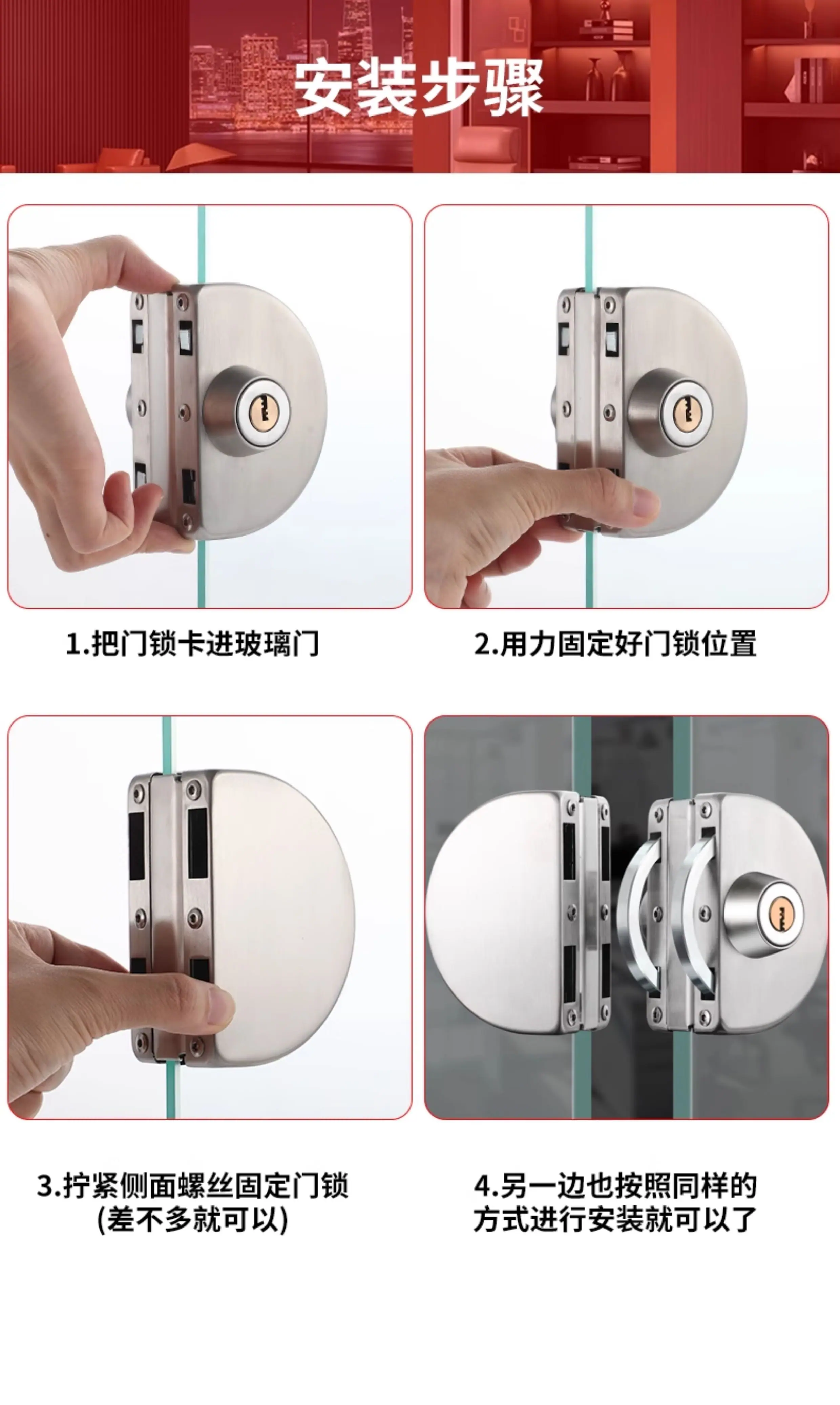 安装步骤

1.把门锁卡进玻璃门

2.用力固定好门锁位置

3.拧紧侧面螺丝固定门锁
(差不多就可以)

4.另一边也按照同样的
方式进行安装就可以了