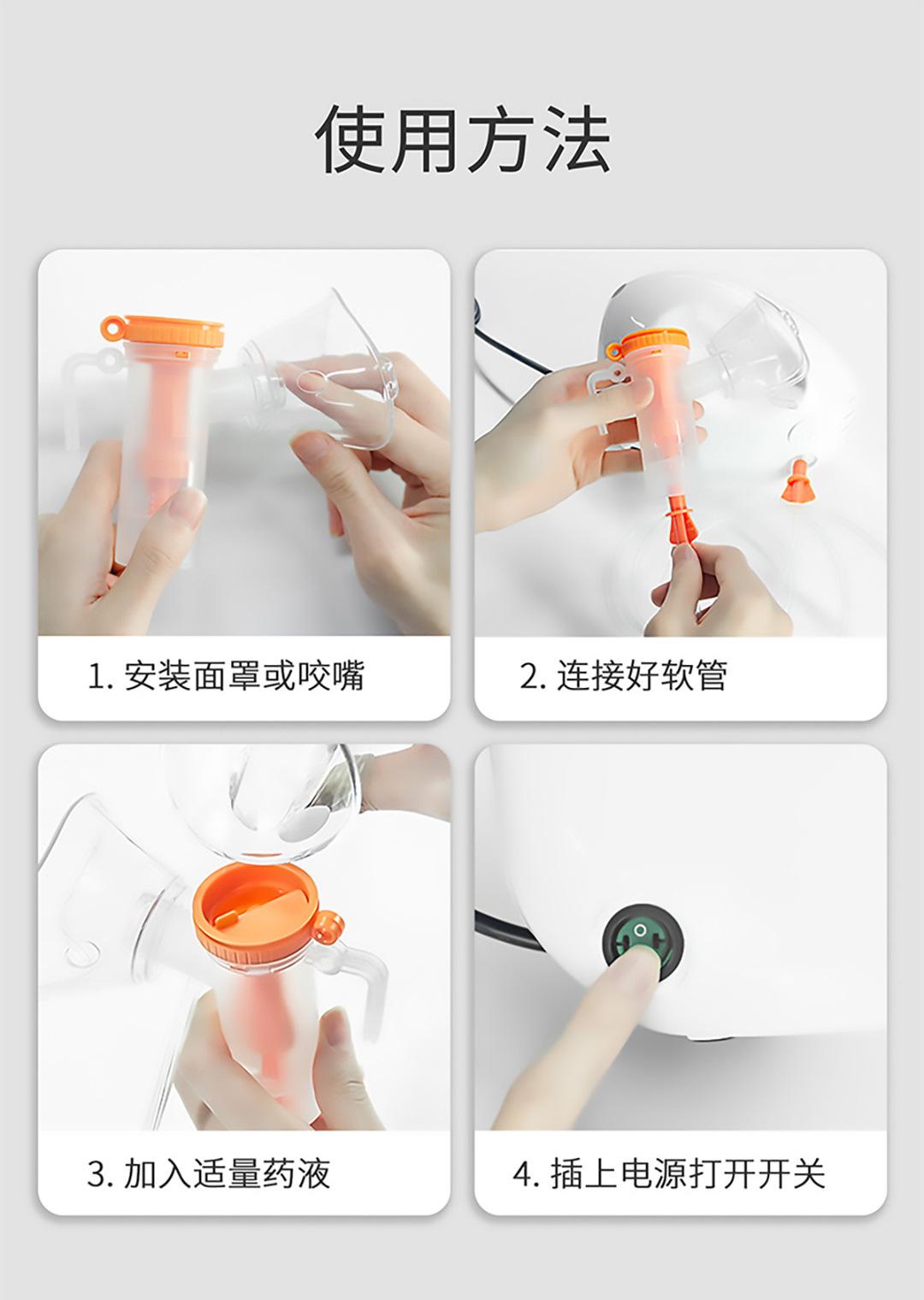 使用方法

1. 安装面罩或咬嘴

2. 连接好软管

3. 加入适量药液

4. 插上电源打开开关