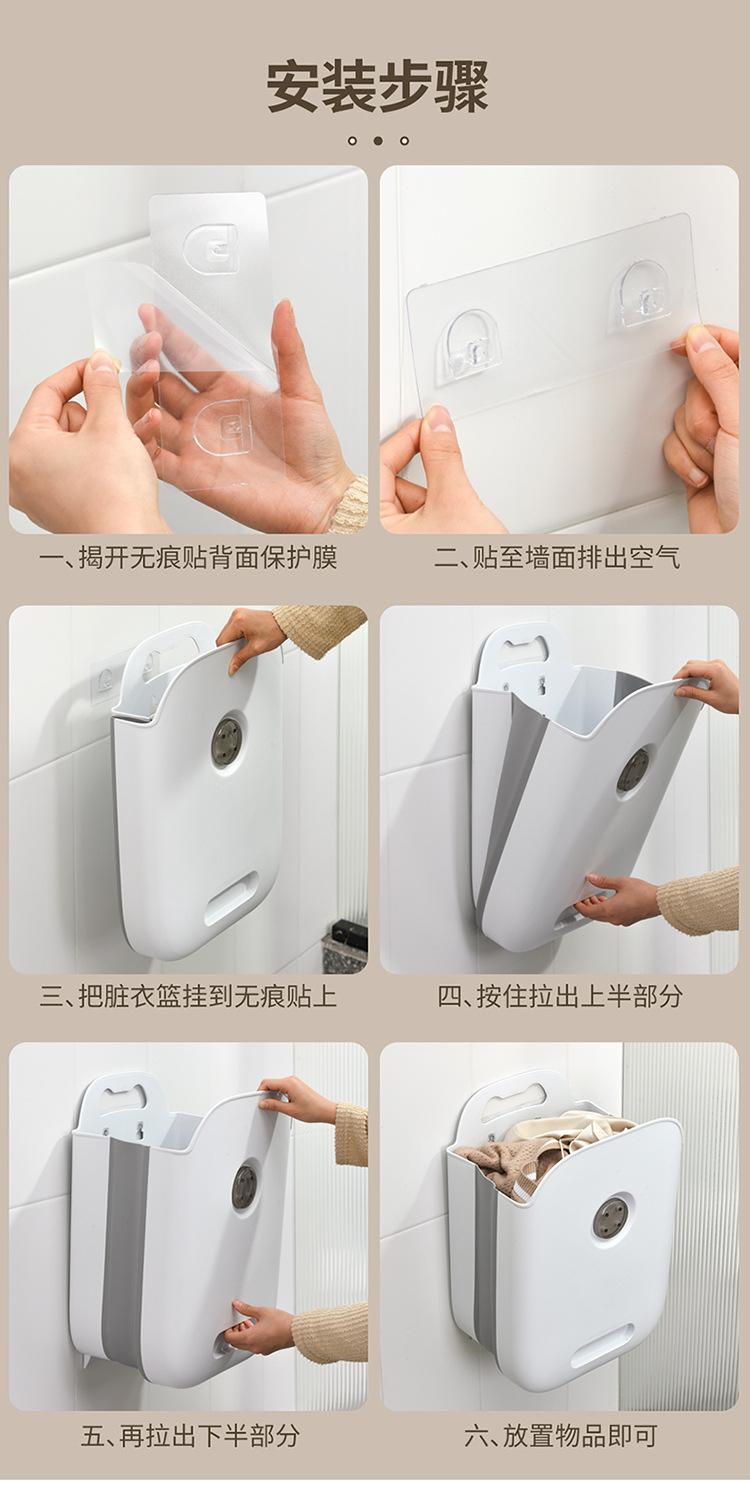 安装步骤

一、揭开无痕贴背面保护膜

二、贴至墙面排出空气

三、把脏衣篮挂到无痕贴上

四、按住拉出上半部分

五、再拉出下半部分

六、放置物品即可