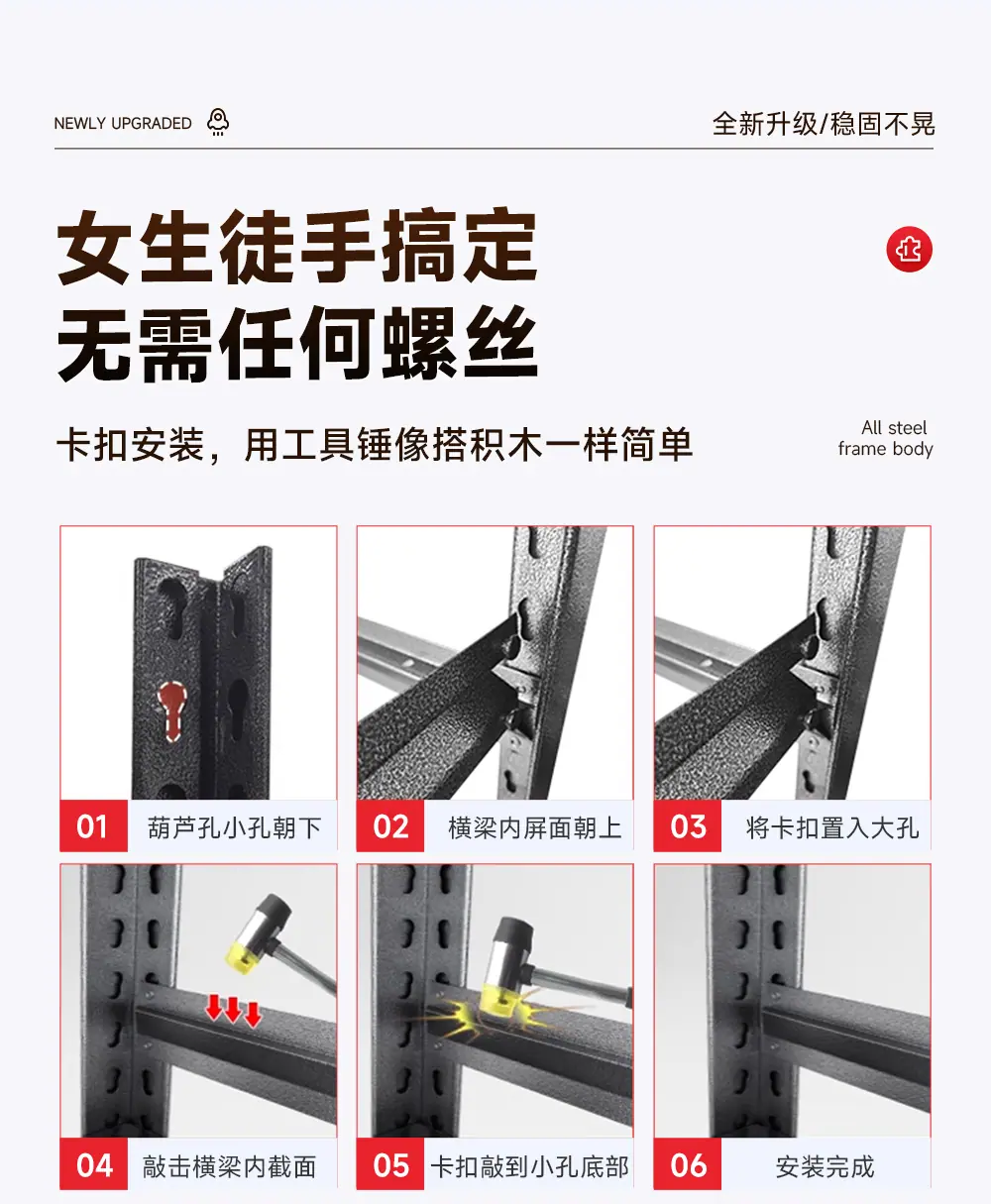 NEWLY UPGRADED

全新升级/稳固不晃

女生徒手搞定
无需任何螺丝

卡扣安装，用工具锤像搭积木一样简单

All steel
frame body

01 葫芦孔小孔朝下

02 横梁内屏面朝上

03 将卡扣置入大孔

04 敲击横梁内截面

05 卡扣敲到小孔底部

06 安装完成