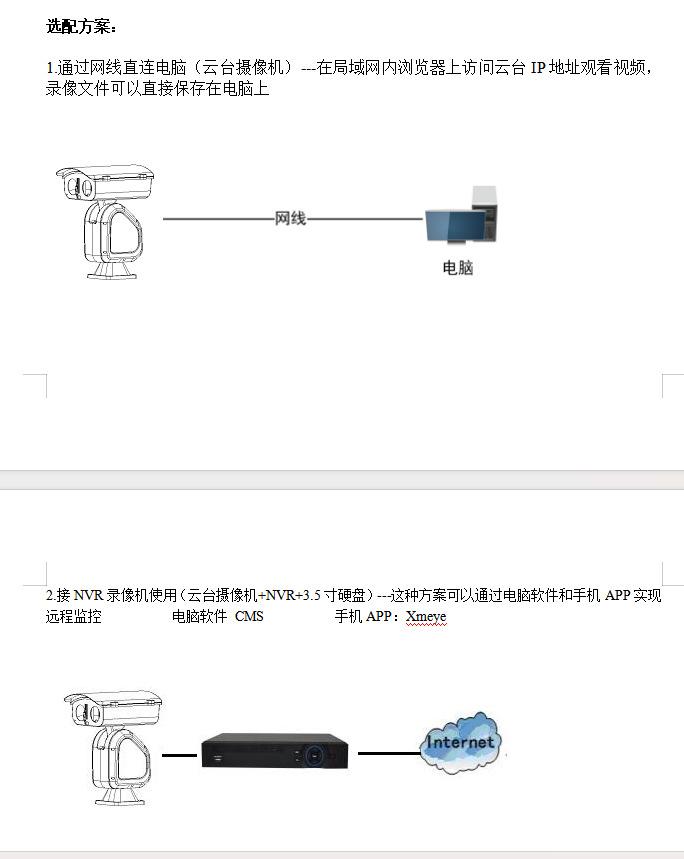 选配方案：

1.通过网线直连电脑（云台摄像机）---在局域网内浏览器上访问云台 IP 地址观看视频，录像文件可以直接保存在电脑上

网线

电脑

2.接 NVR 录像机使用（云台摄像机+NVR+3.5 寸硬盘）---这种方案可以通过电脑软件和手机 APP 实现远程监控 电脑软件 CMS 手机 APP：Xmeye

Internet