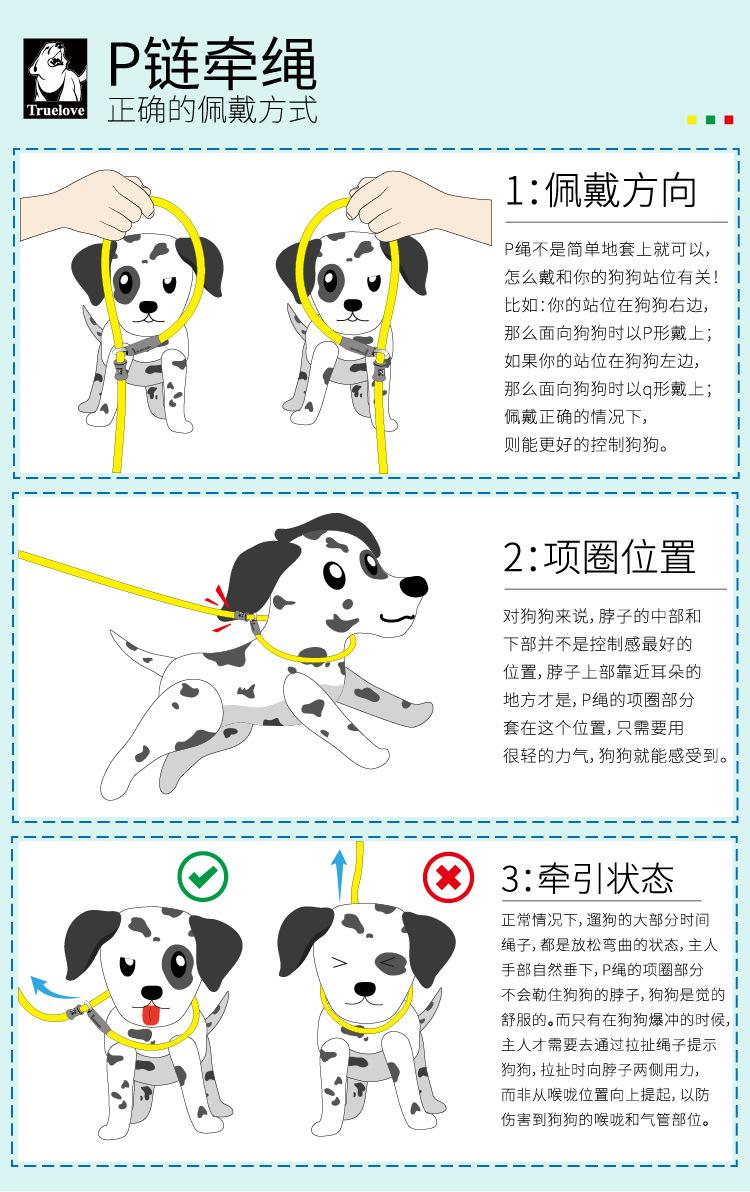 Truelove

P链牵绳
正确的佩戴方式

1:佩戴方向

P绳不是简单地套上就可以,怎么戴和你的狗狗站位有关!比如:你的站位在狗狗右边,那么面向狗狗时以P形戴上;如果你的站位在狗狗左边,那么面向狗狗时以q形戴上;佩戴正确的情况下,则能更好的控制狗狗。

2:项圈位置

对狗狗来说,脖子的中部和下部并不是控制感最好的位置,脖子上部靠近耳朵的地方才是,P绳的项圈部分套在这个位置,只需要用很轻的力气,狗狗就能感受到。

3:牵引状态

正常情况下,遛狗的大部分时间绳子,都是放松弯曲的状态,主人手部自然垂下,P绳的项圈部分不会勒住狗狗的脖子,狗狗是觉的舒服的。而只有在狗狗爆冲的时候,主人才需要去通过拉扯绳子提示狗狗,拉扯时向脖子两侧用力,而非从喉咙位置向上提起,以防伤害到狗狗的喉咙和气管部位。