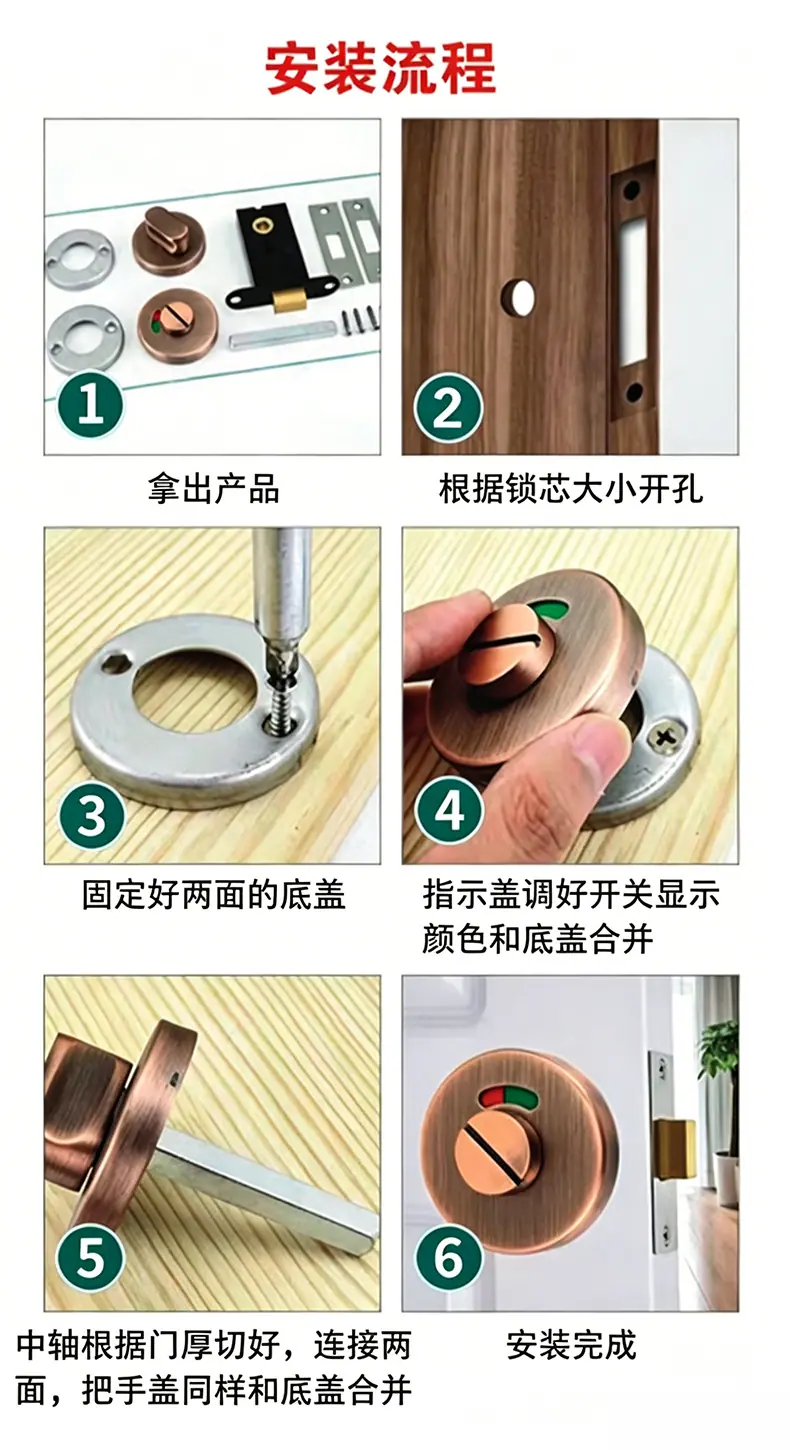 安装流程

1

拿出产品

2

根据锁芯大小开孔

3

固定好两面的底盖

4

指示盖调好开关显示颜色和底盖合并

5

中轴根据门厚切好，连接两面，把手盖同样和底盖合并

6

安装完成